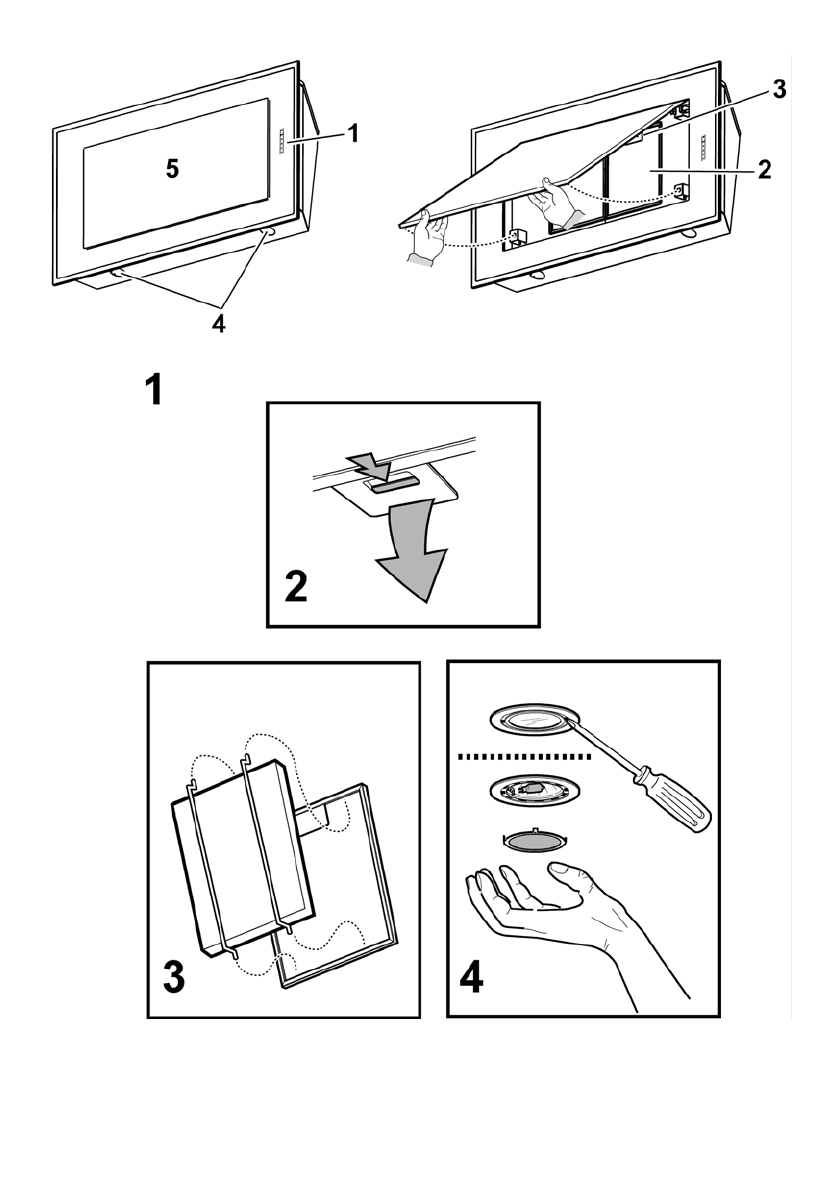 5
1
4
3
2
1
2
3
4