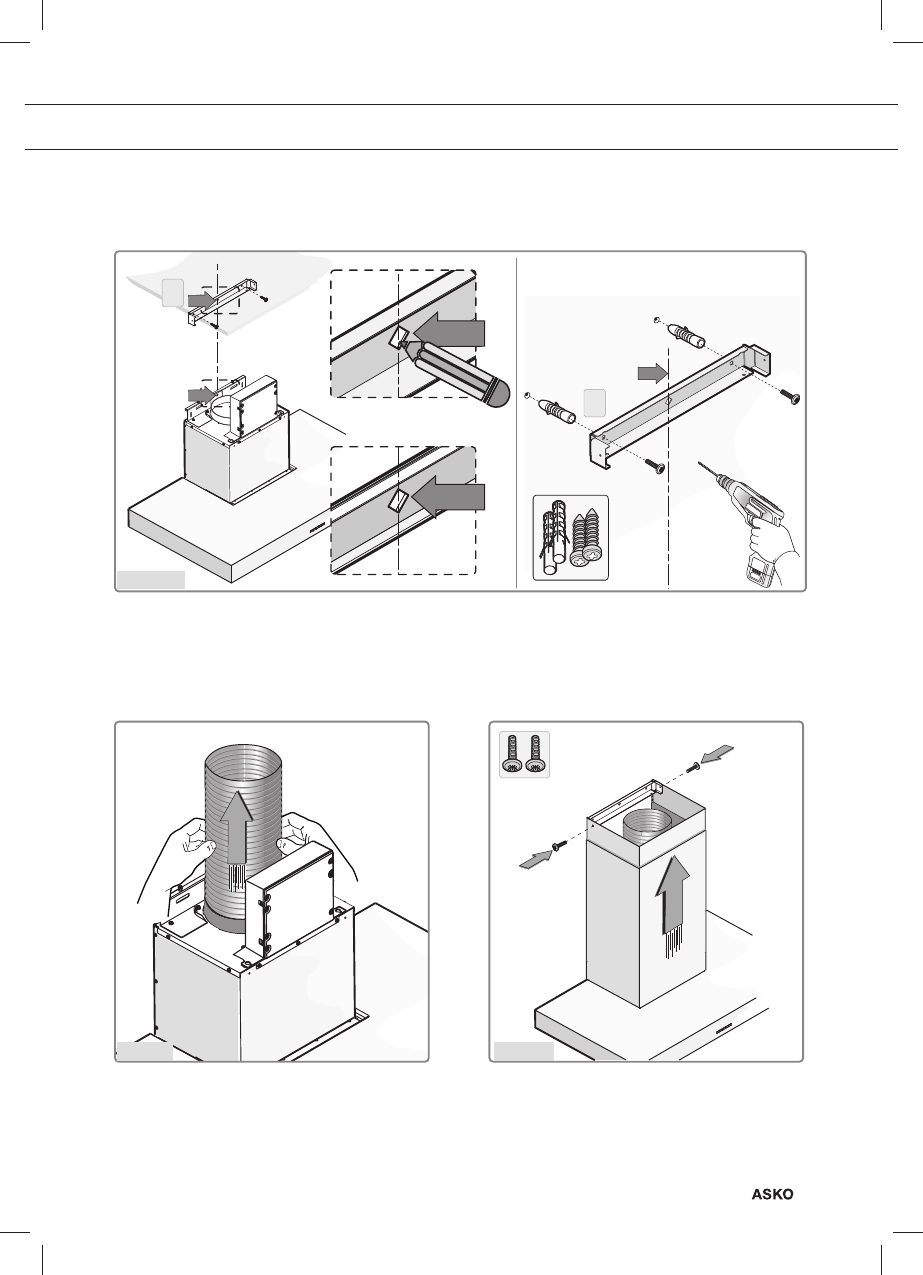 ASKO