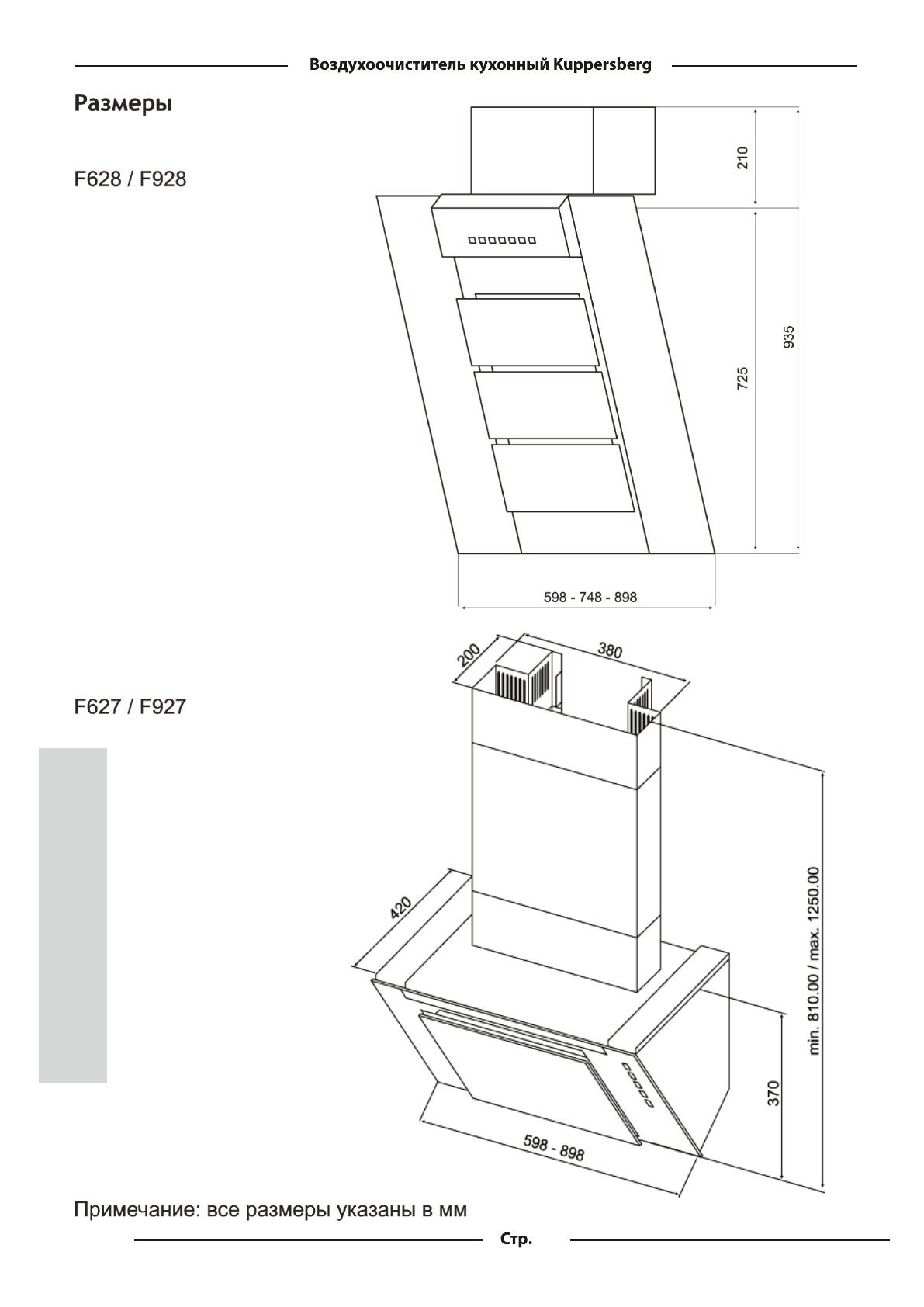 Воздухоочиститель кухонный Kuppersberg

Размеры

F628 / F928

210

725

935

598 - 748 - 898

F627 / F927

200

380

420

min. 810.00 / max. 1250.00

370

598 - 898

Примечание: все размеры указаны в мм

Стр.