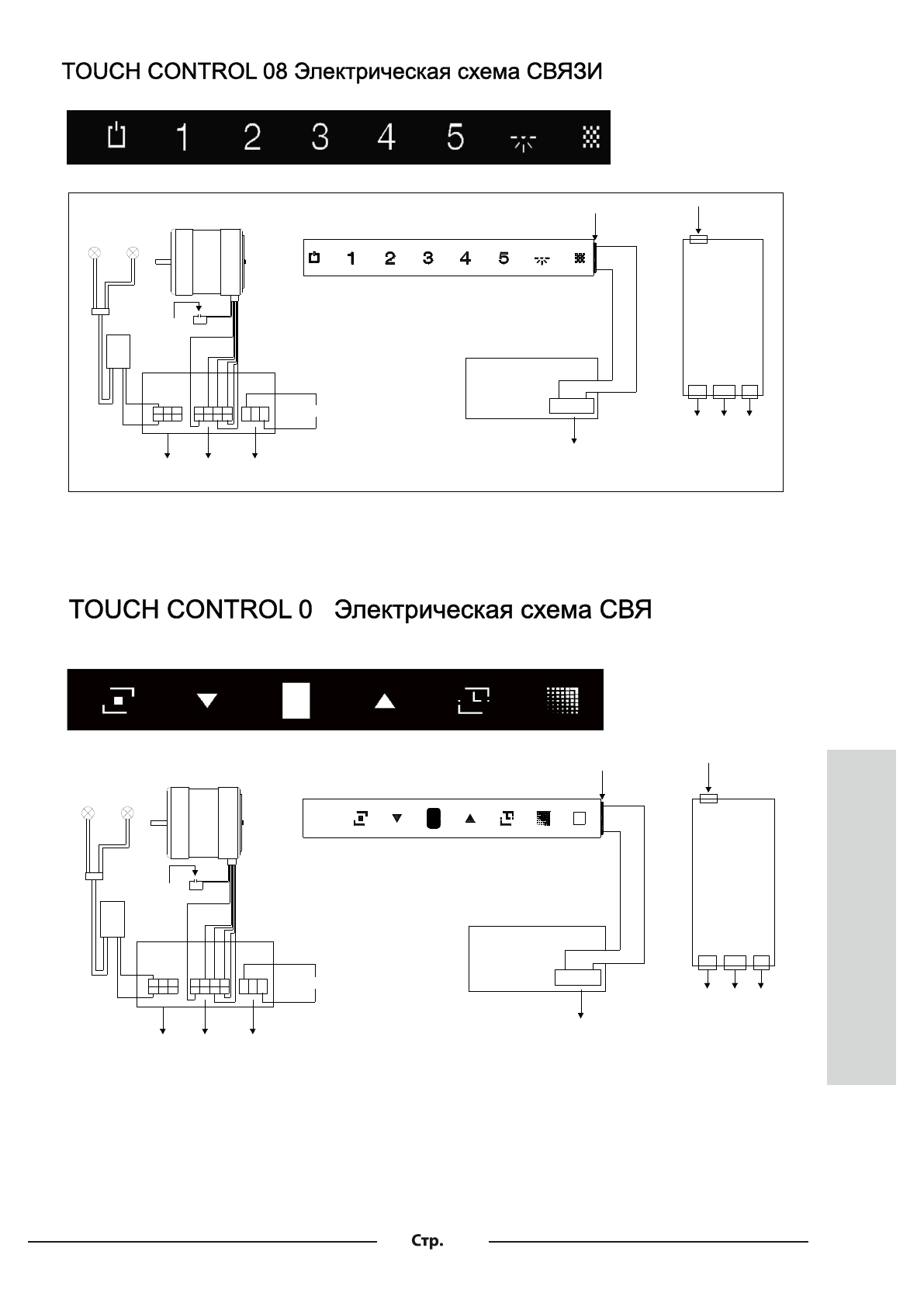 TOUCH CONTROL 08 Электрическая схема СВЯЗИ

1 2 3 4 5

1 2 3 4 5

TOUCH CONTROL 0 Электрическая схема СВЯ

Стр.