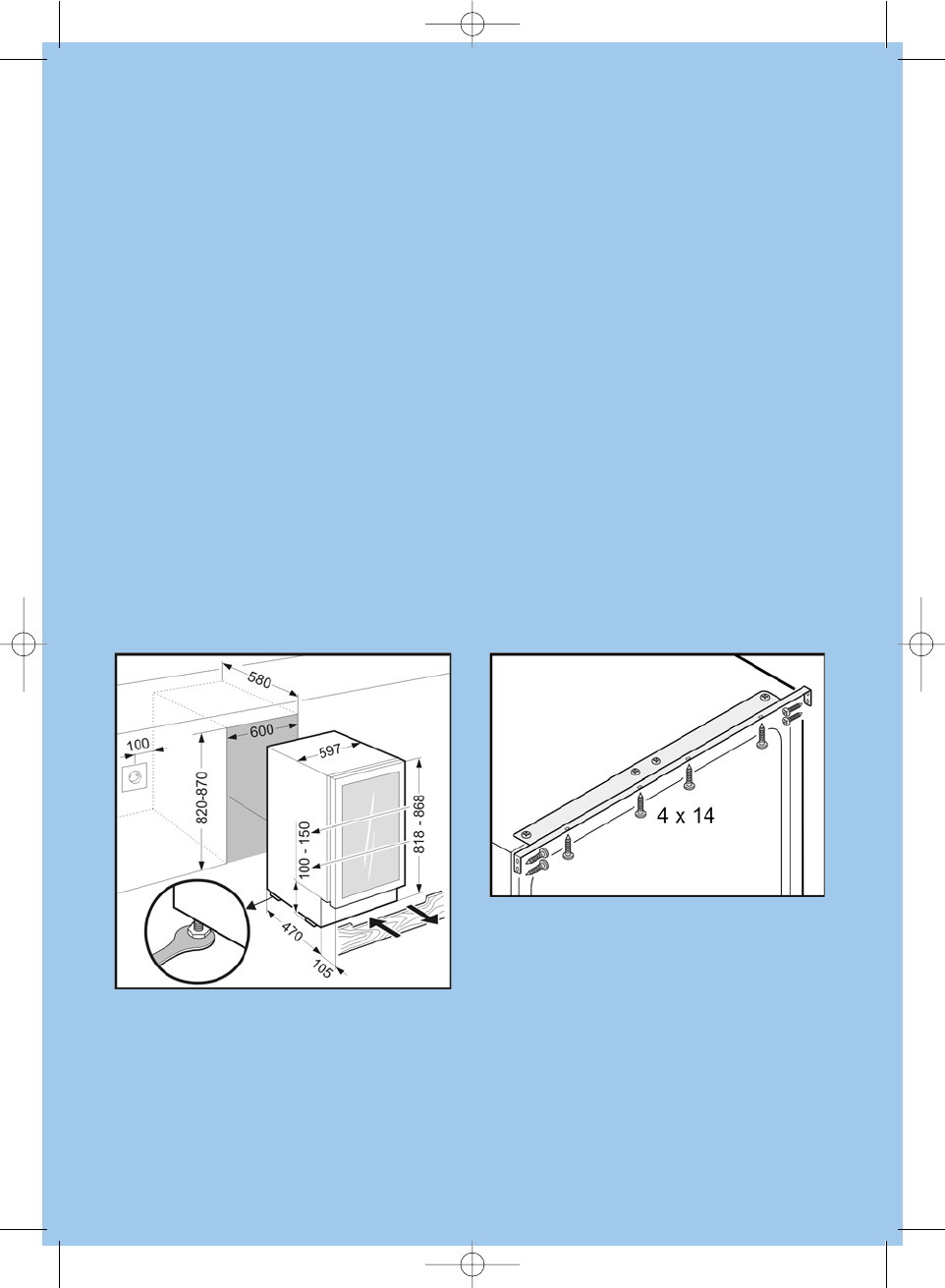 580
600
100
597
820-870
100 - 150
818 - 868
470
105

4 x 14