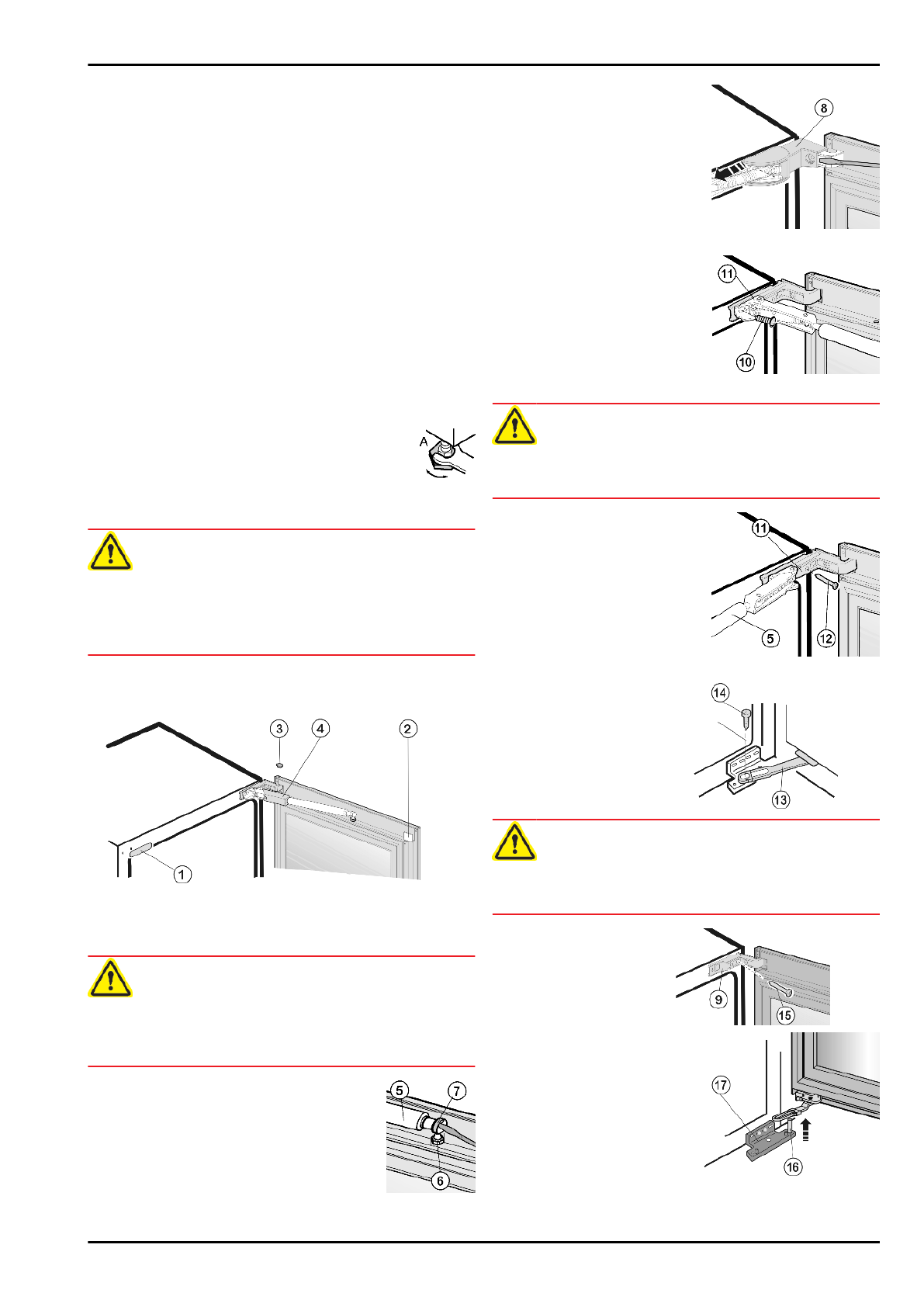 A

3 4 2

1

5 7

6

8

11

10

11

5 12

14

13

9 15

17

16