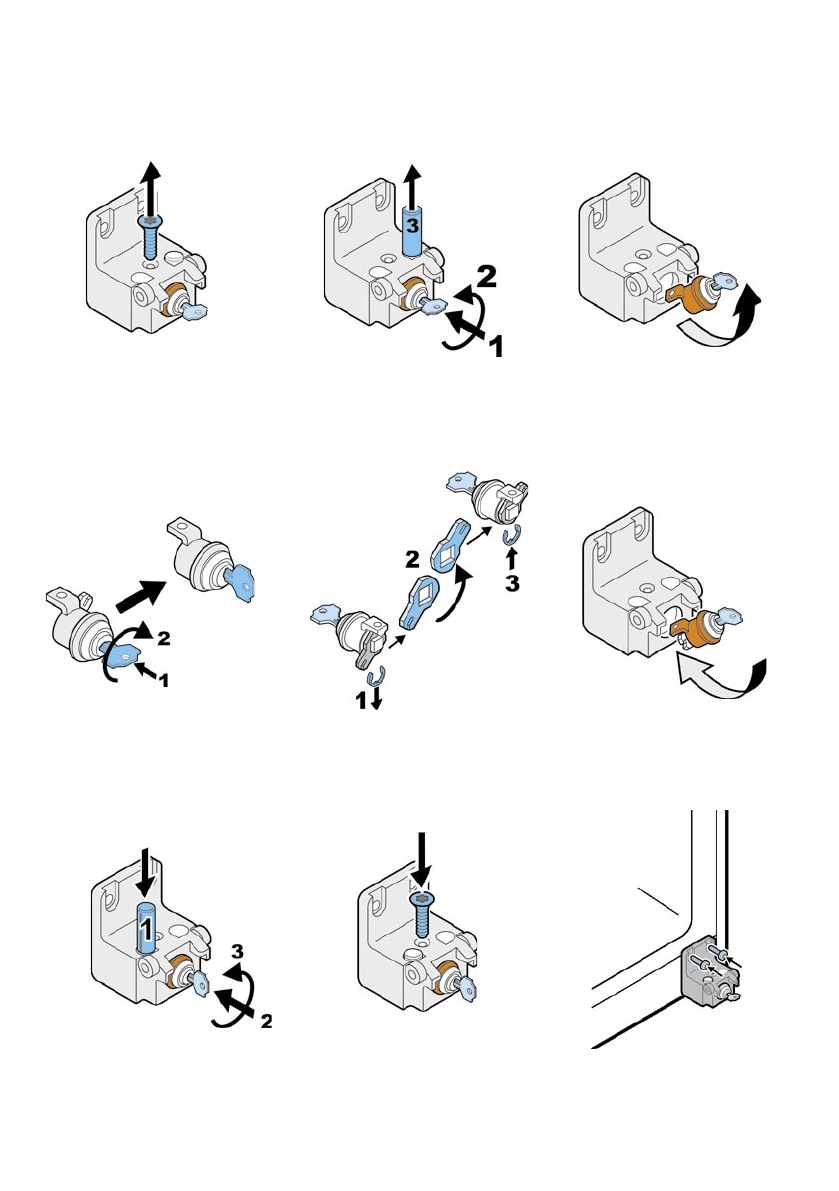 3
2
1

2
1
2
3
1

1
3
2