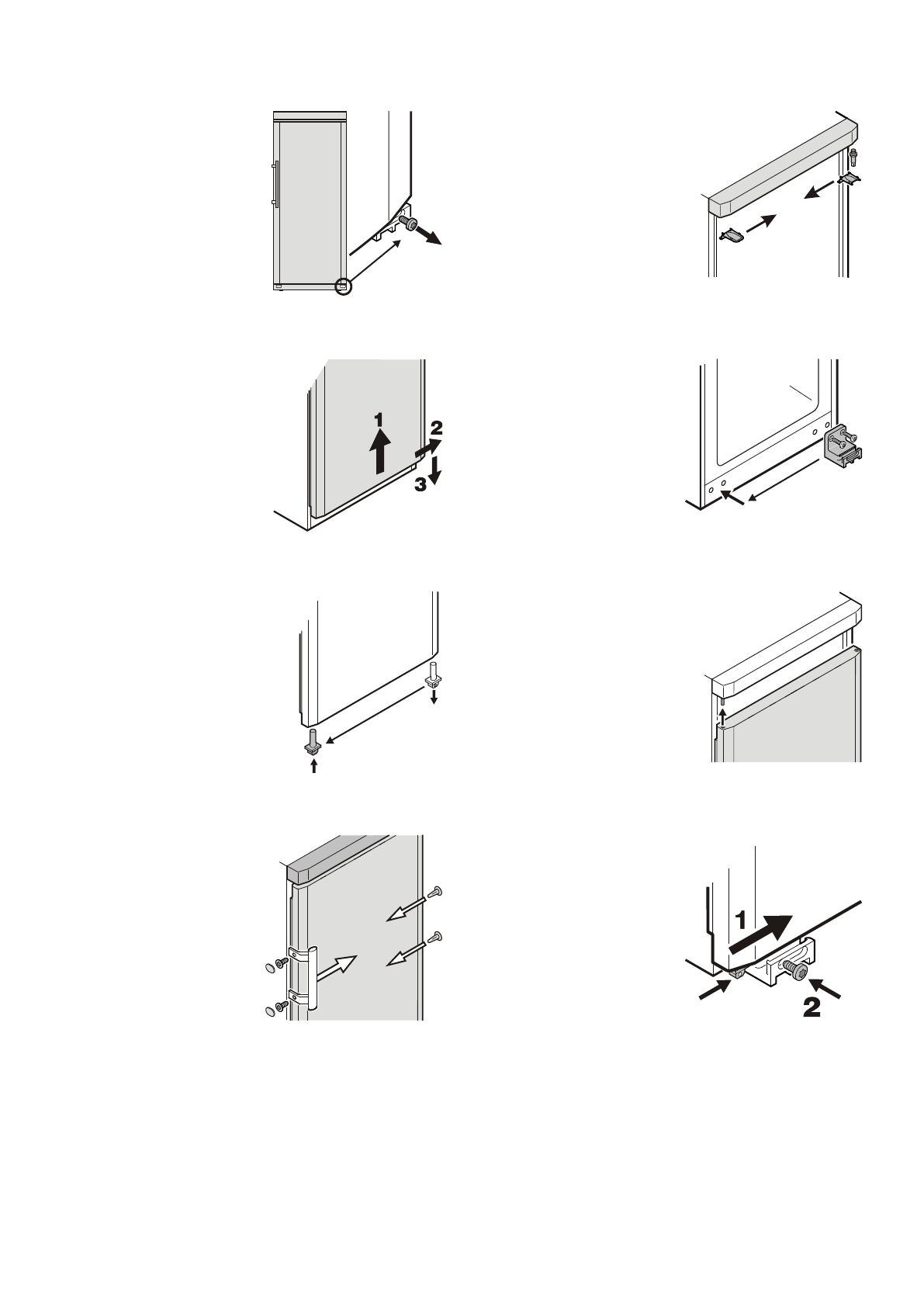 1
2
3

1
2