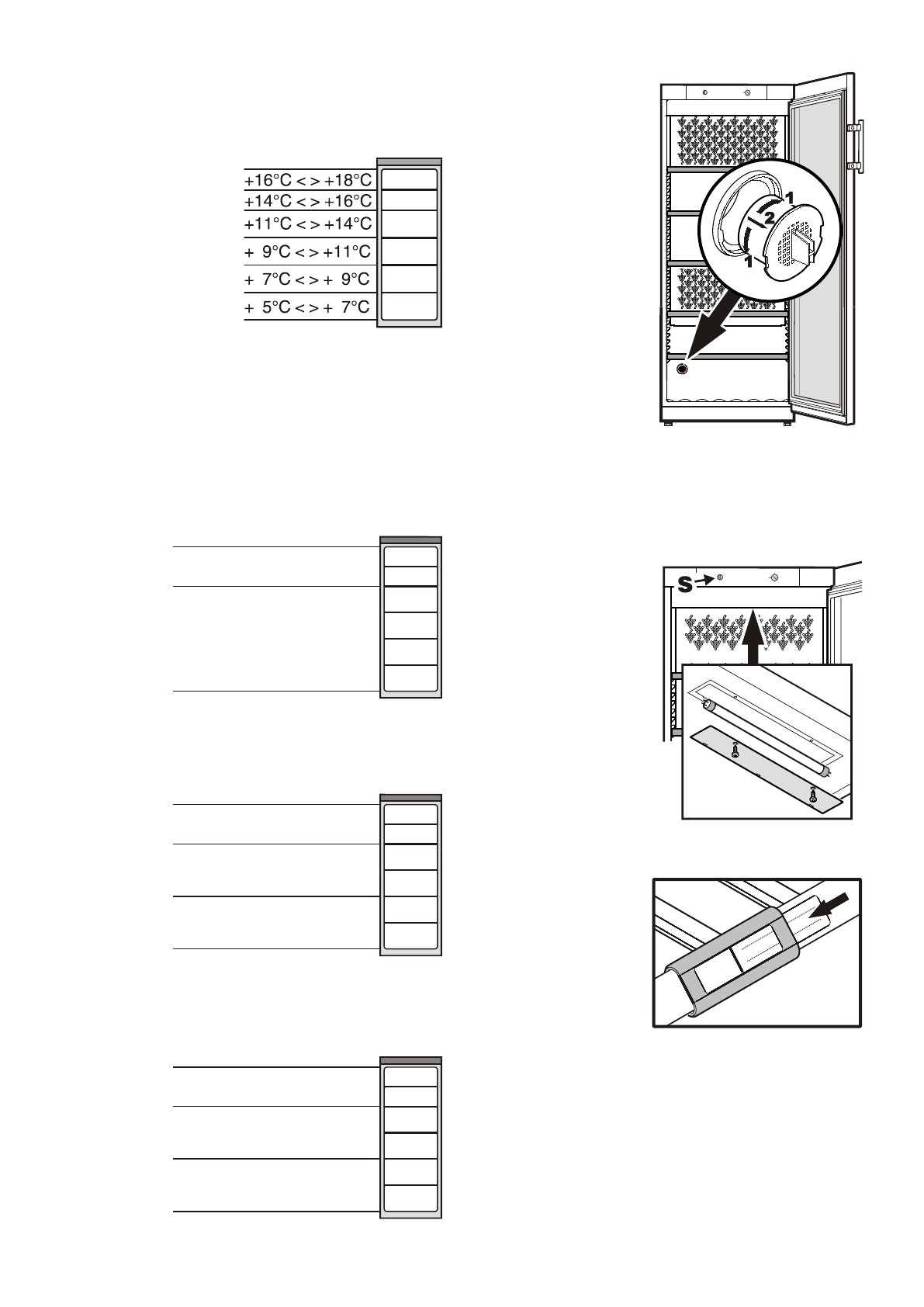 +16°C < > +18°C
+14°C < > +16°C
+11°C < > +14°C
+ 9°C < > +11°C
+ 7°C < > + 9°C
+ 5°C < > + 7°C

1
2
1

S