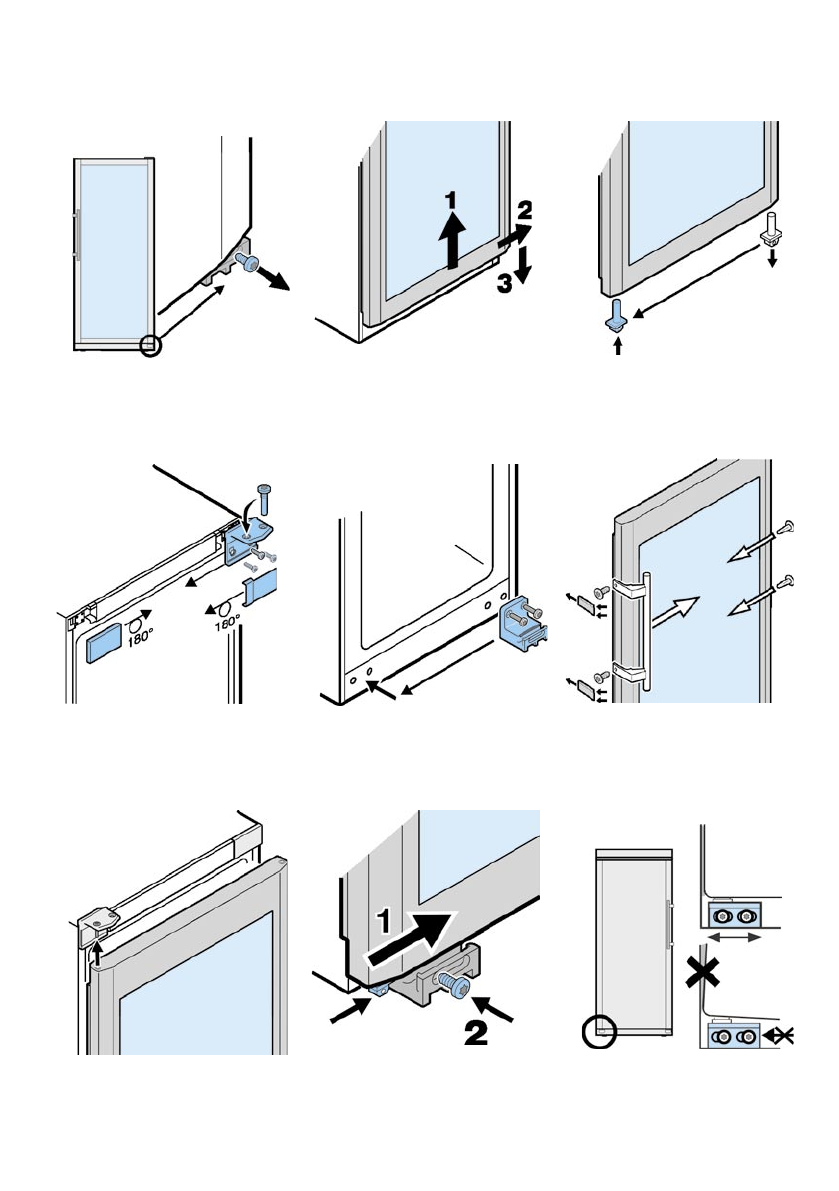 1
2
3

180°
180°

1
2