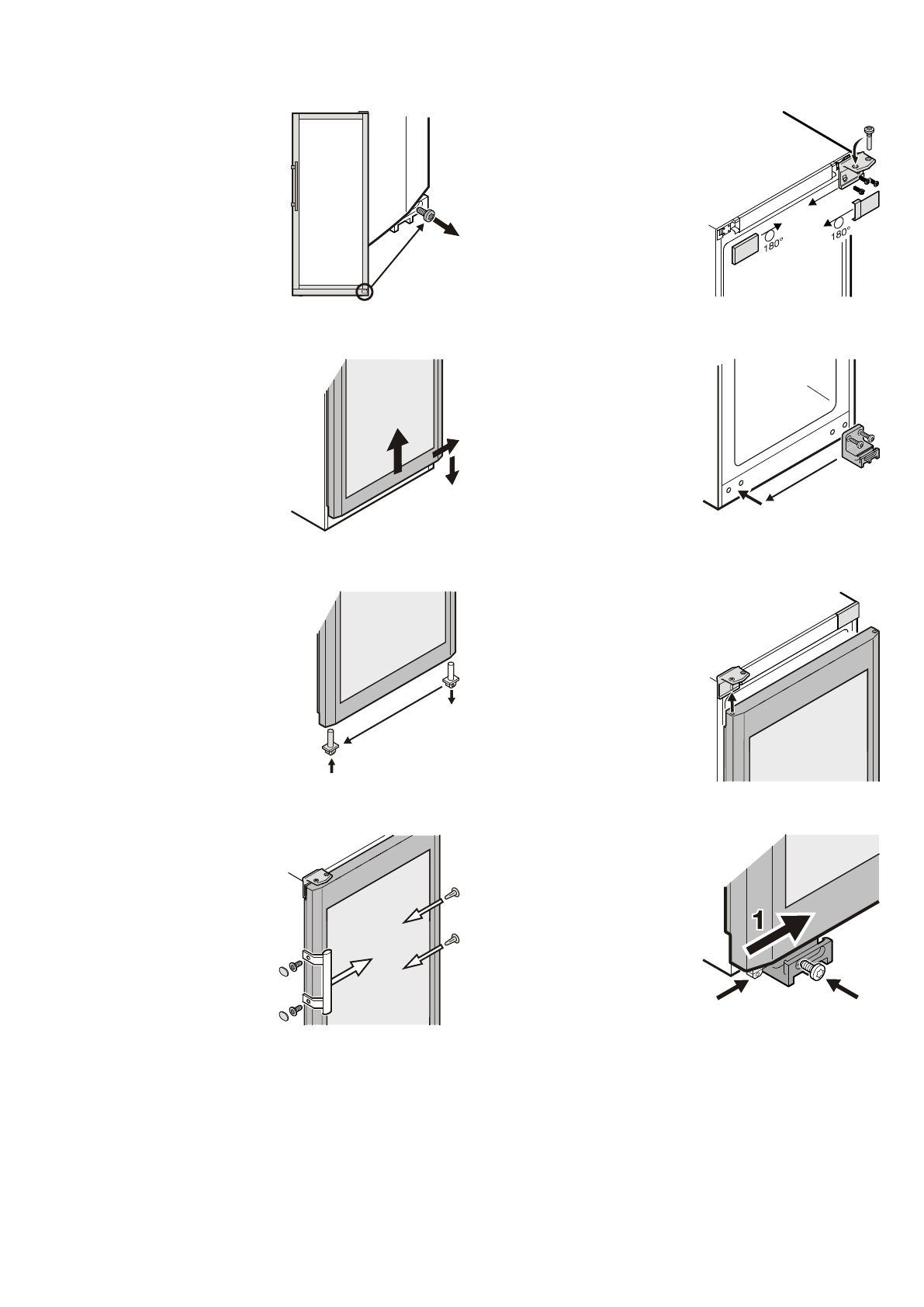 180°
180°
1