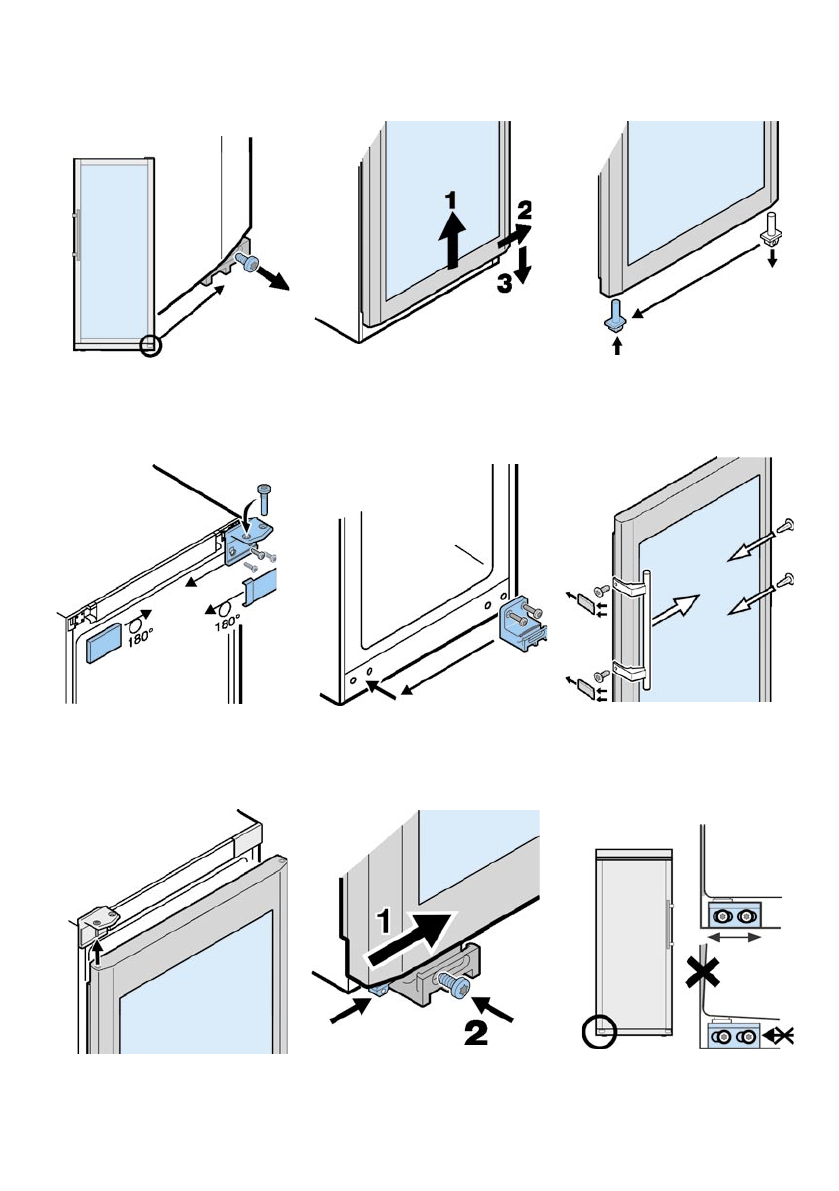 1
2
3

180°
180°

1
2