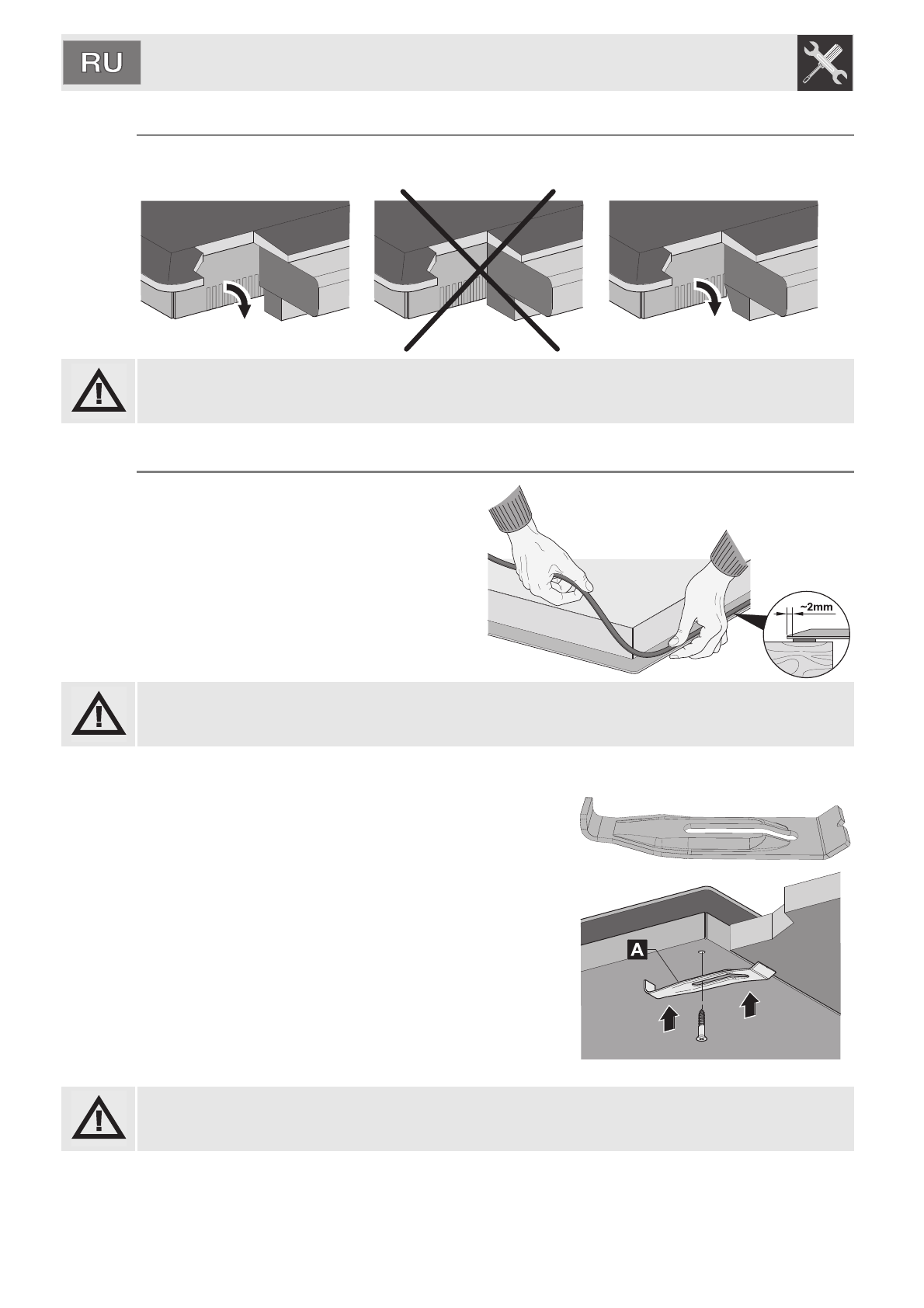 RU

~2mm

A