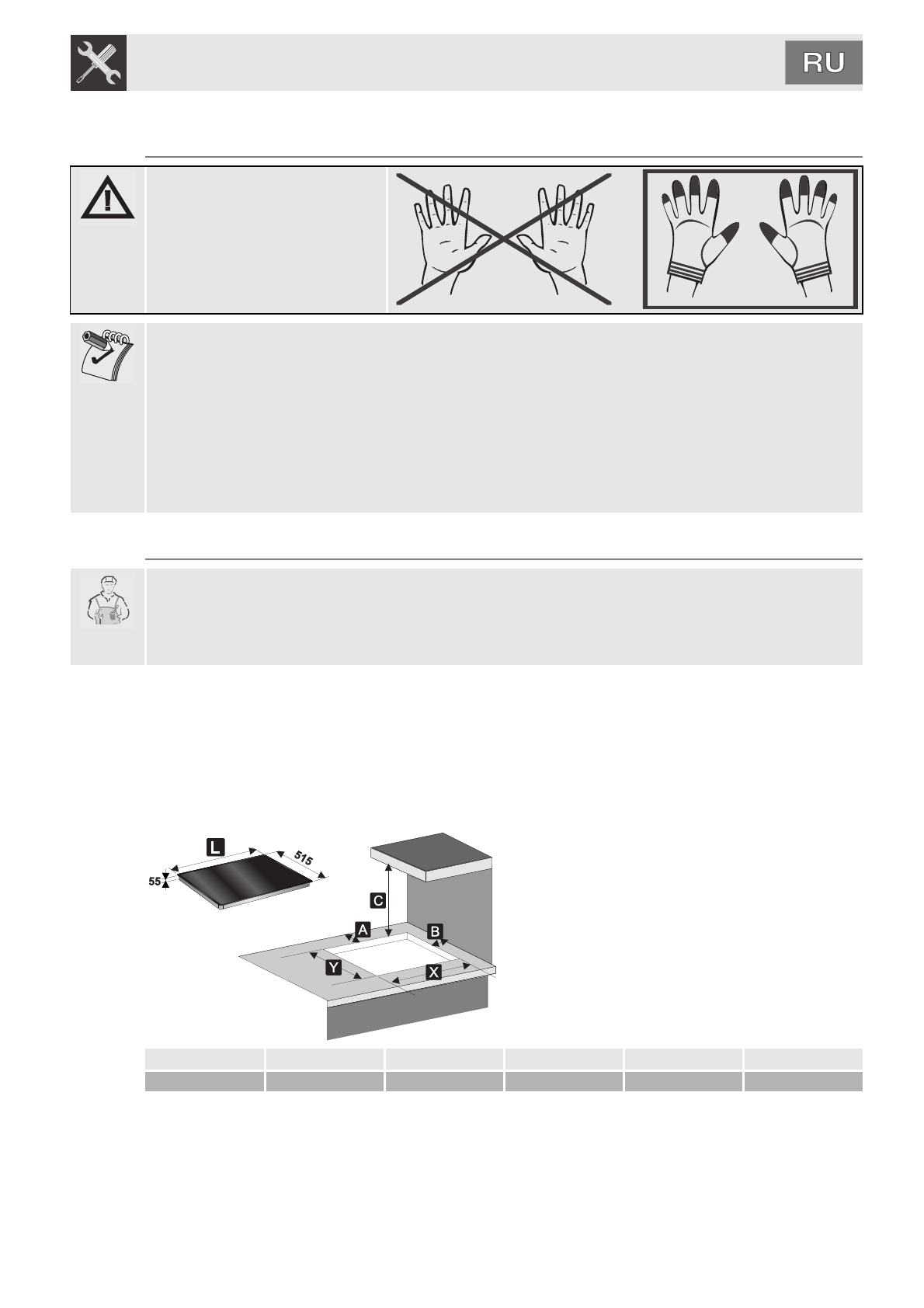 RU

L

515

55

C

A

B

Y

X