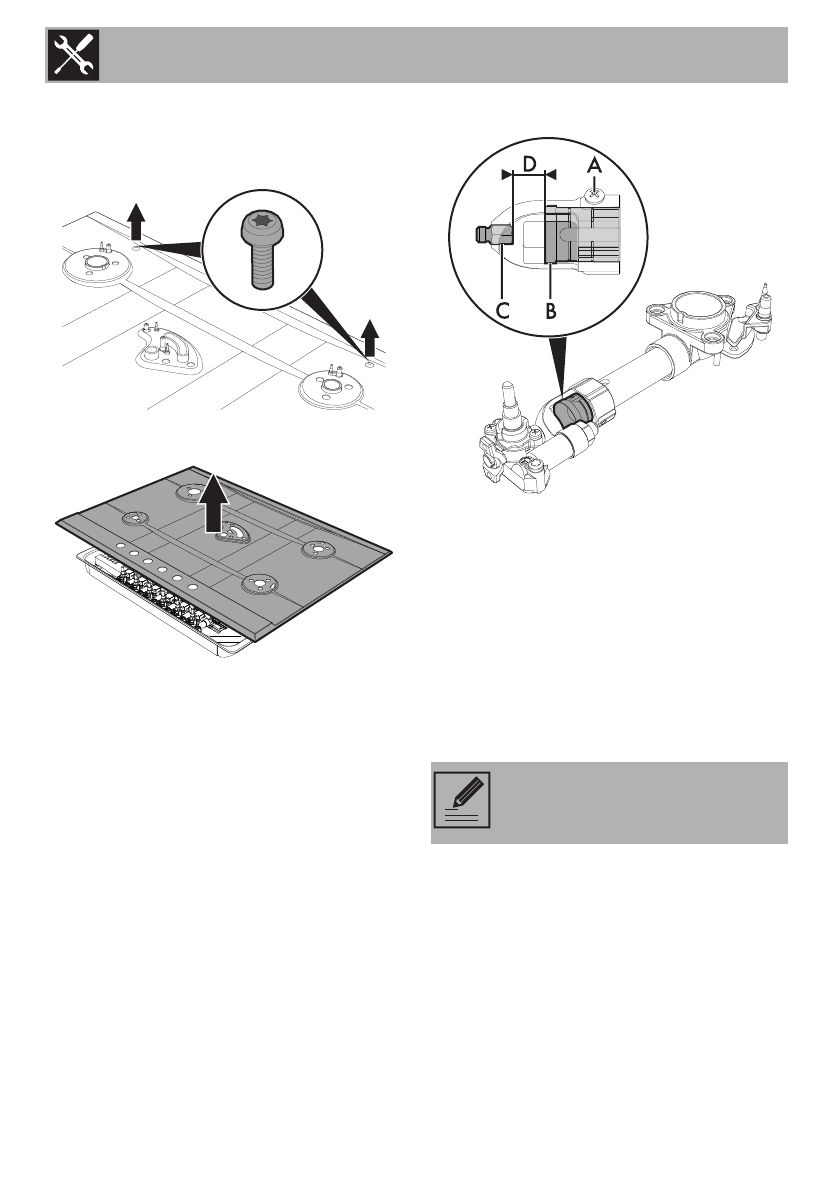 D
A
C
B