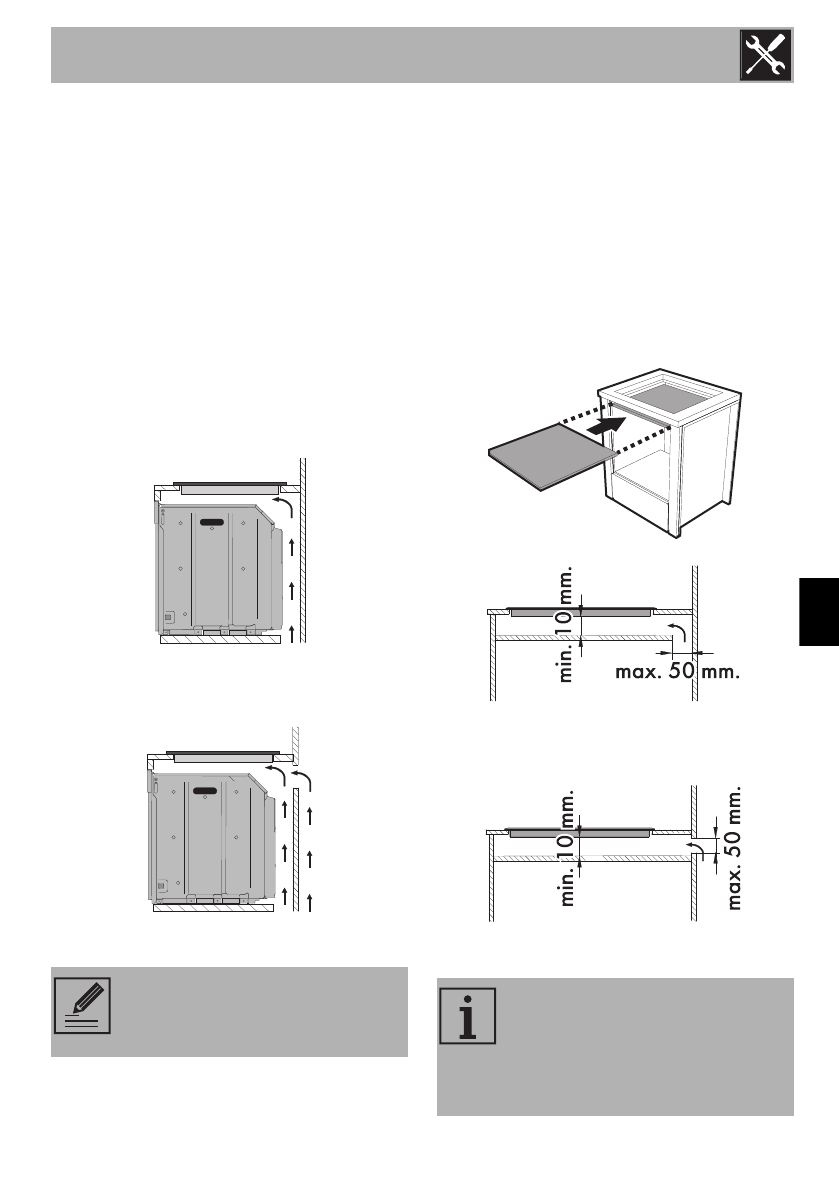 min. 10 mm.

max. 50 mm.

min. 10 mm.

max. 50 mm.