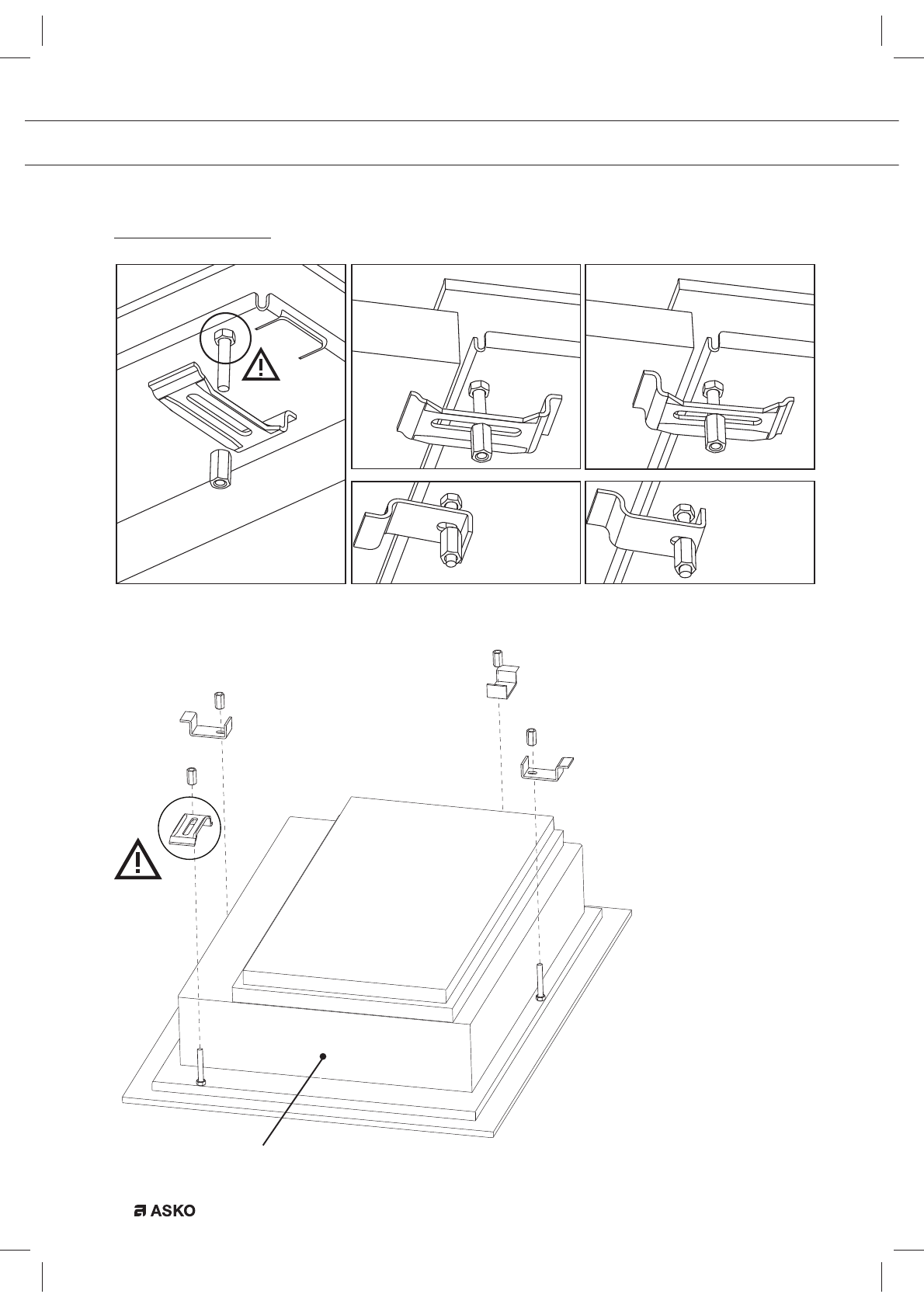 ASKO