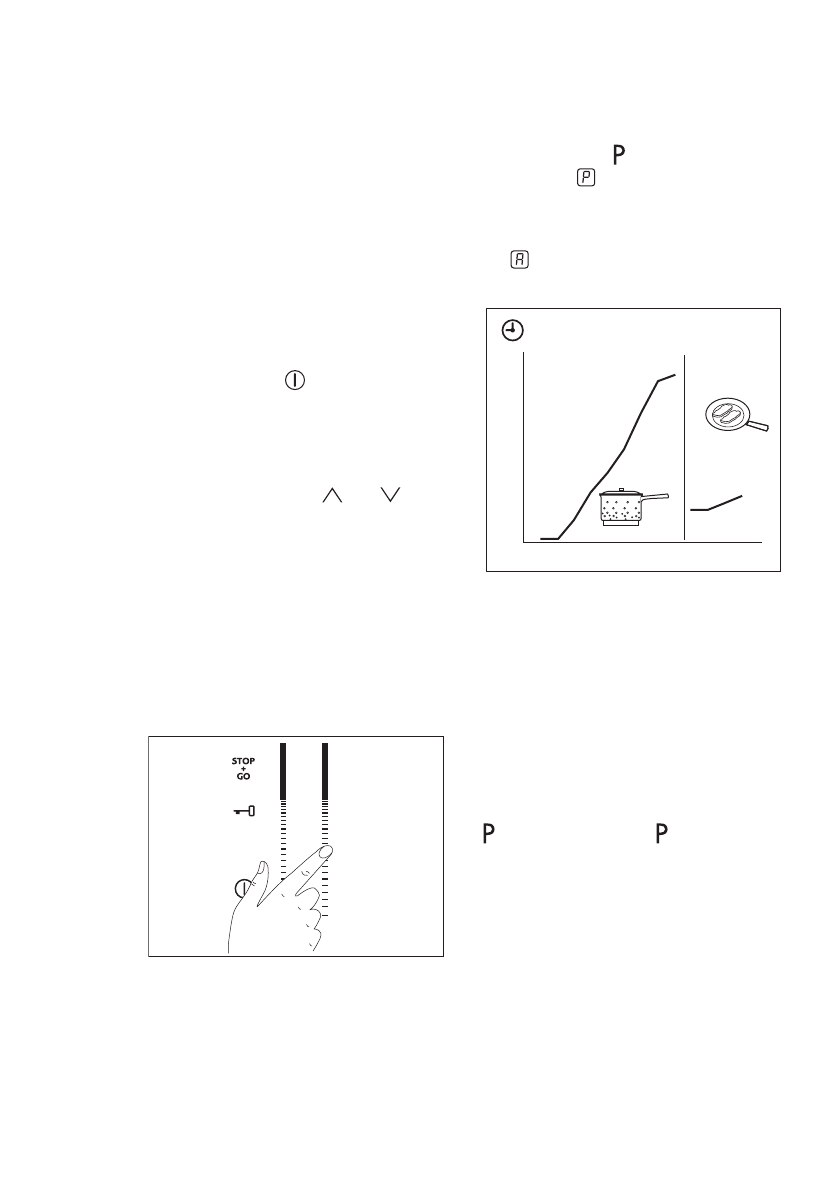 P

P

A

STOP
+
GO

P P