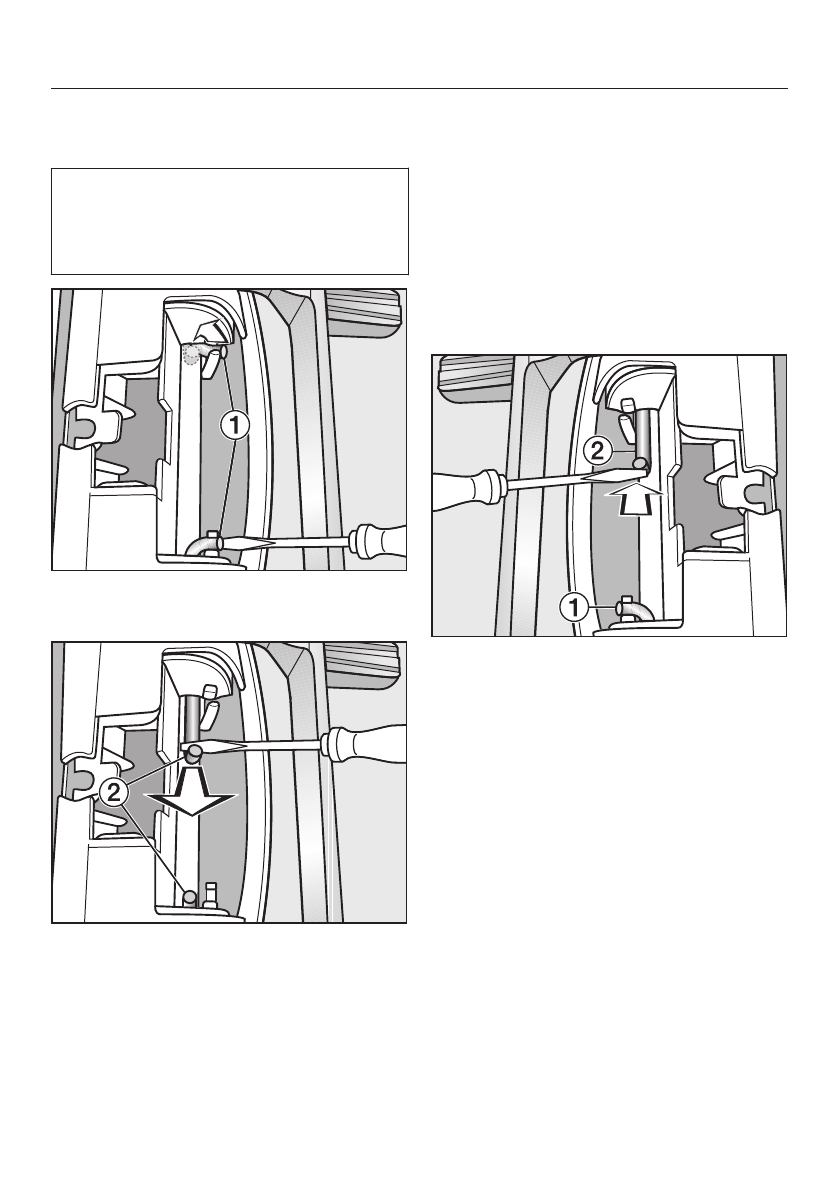 1

2

2

1