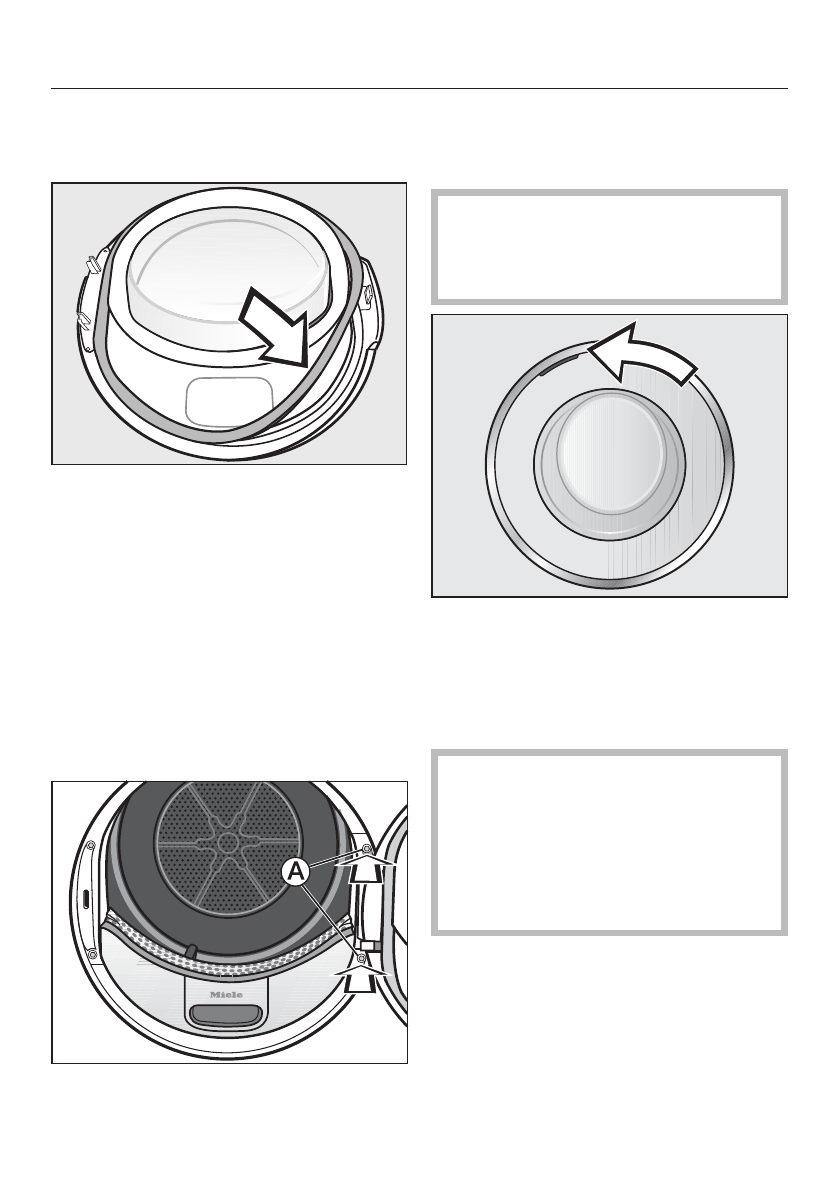 A

Miele