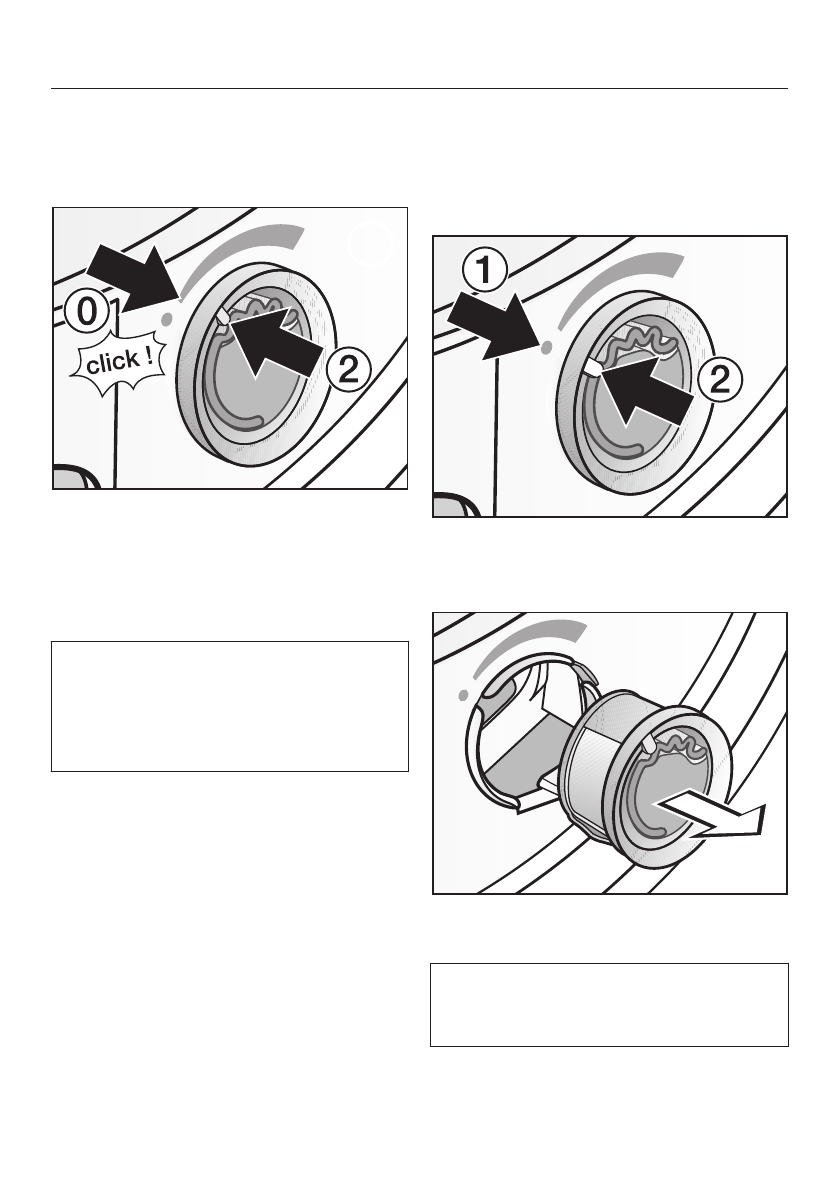 0

click !

2

1

2