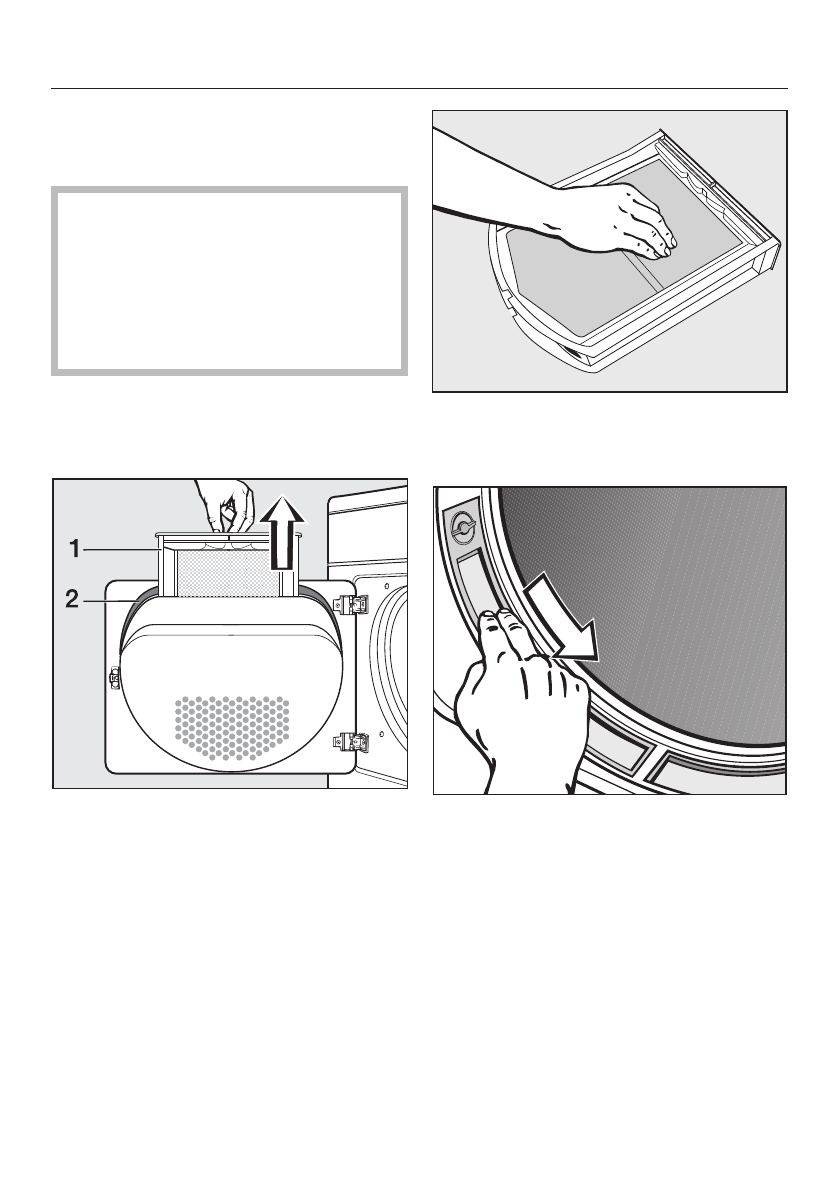 1
2