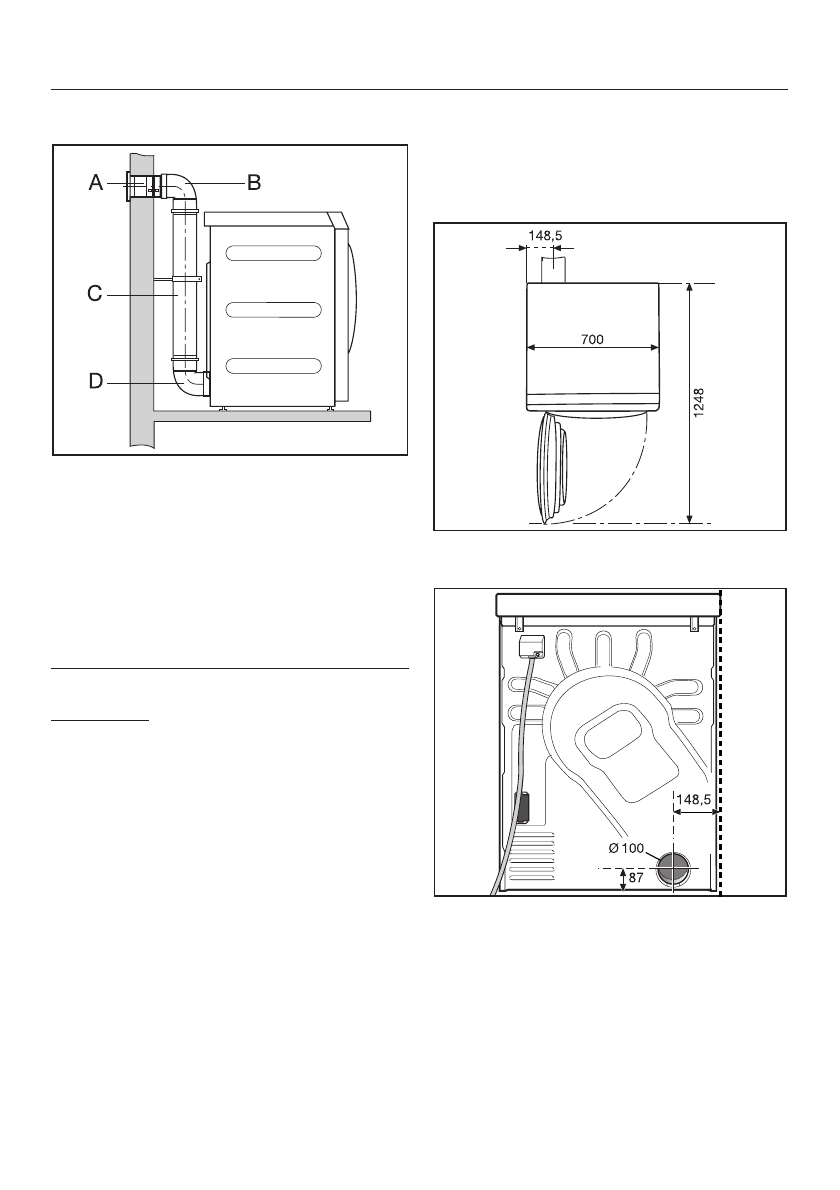 A
B
C
D

148,5
700
1248

148,5
Ø 100
87