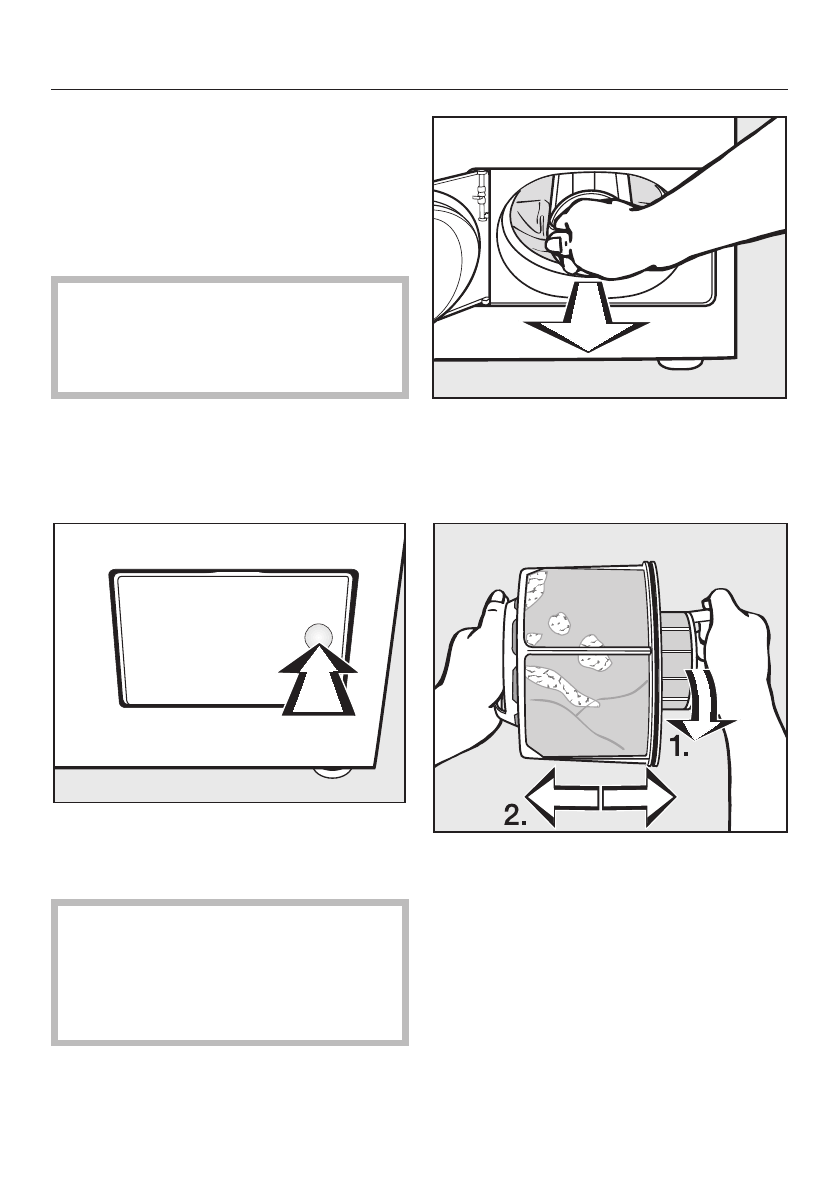 1.

2.