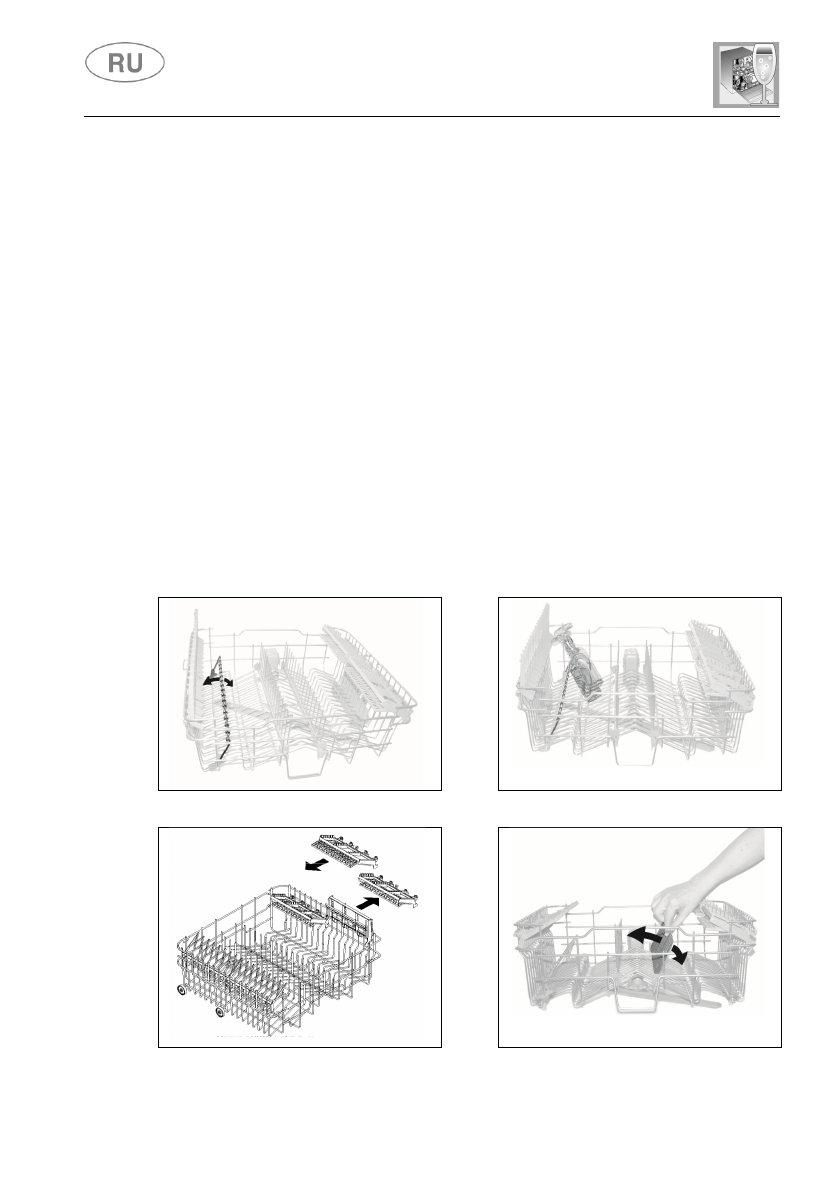 RU