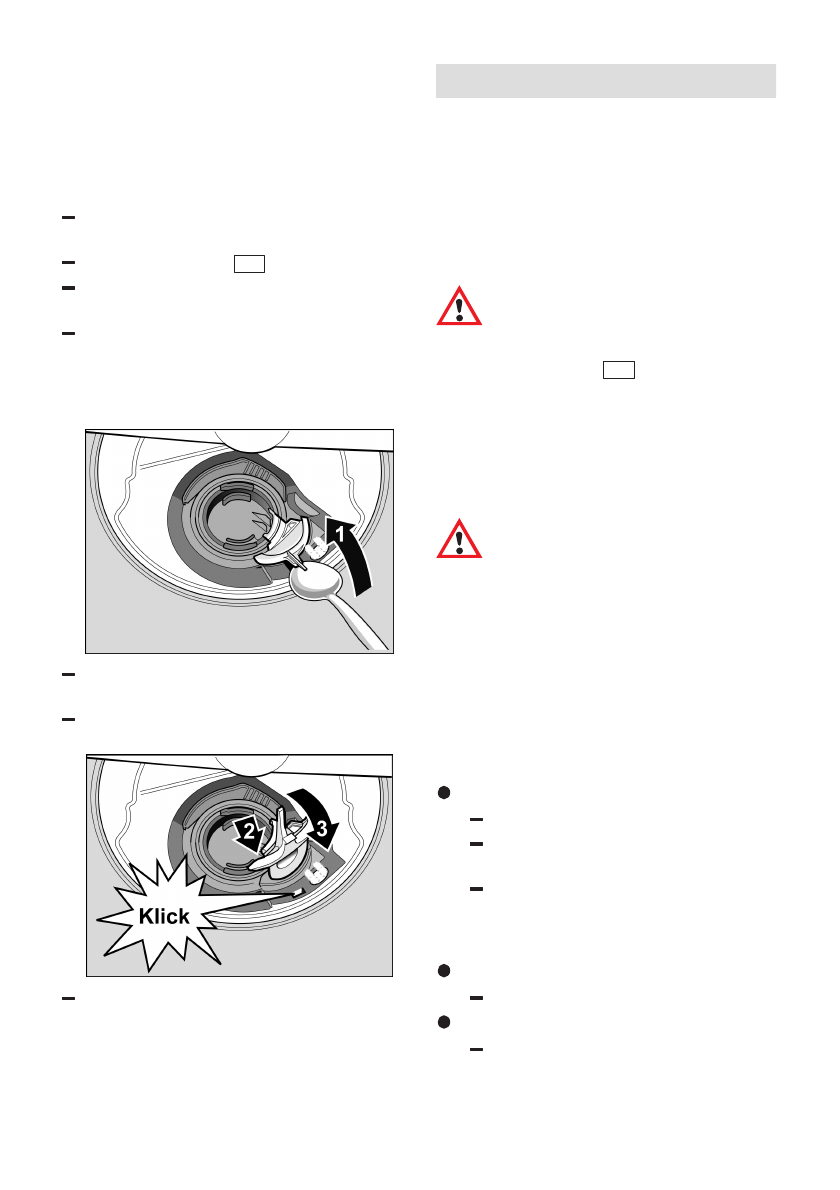 1

2

3

Klick