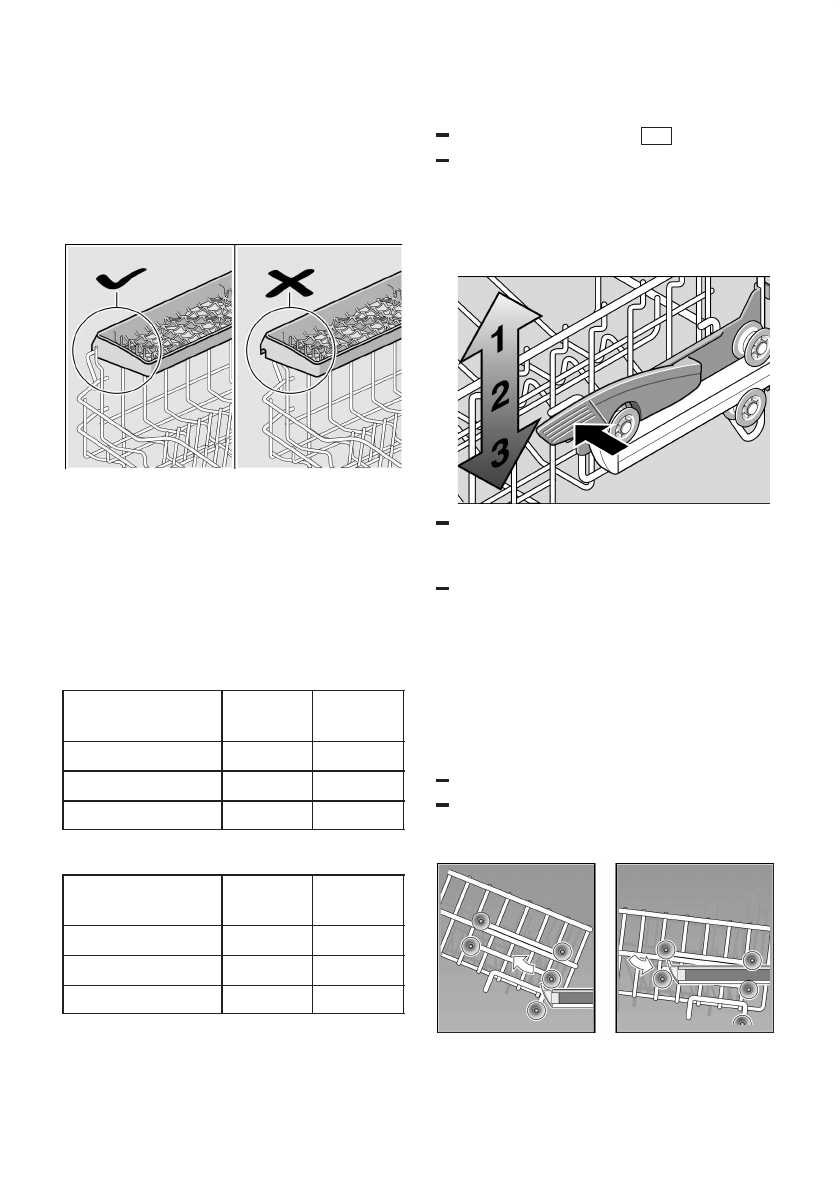 1
2
3