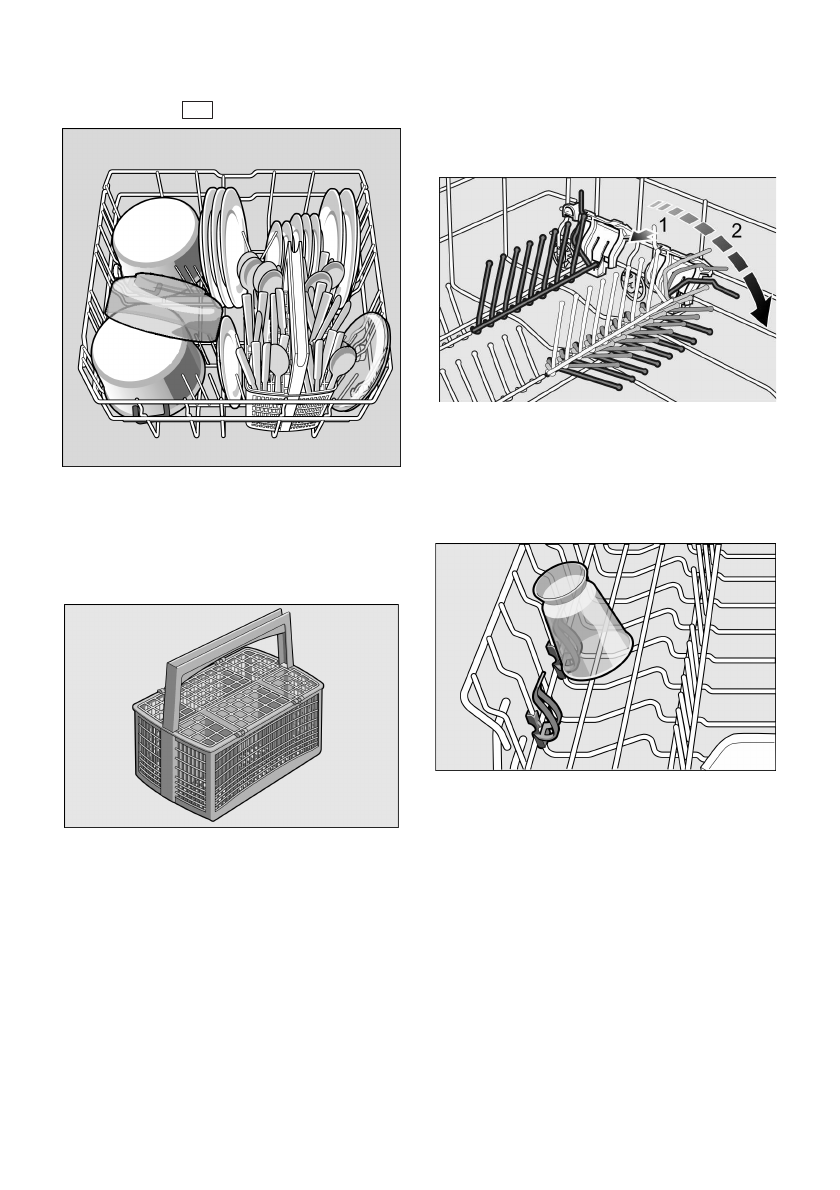 1
2