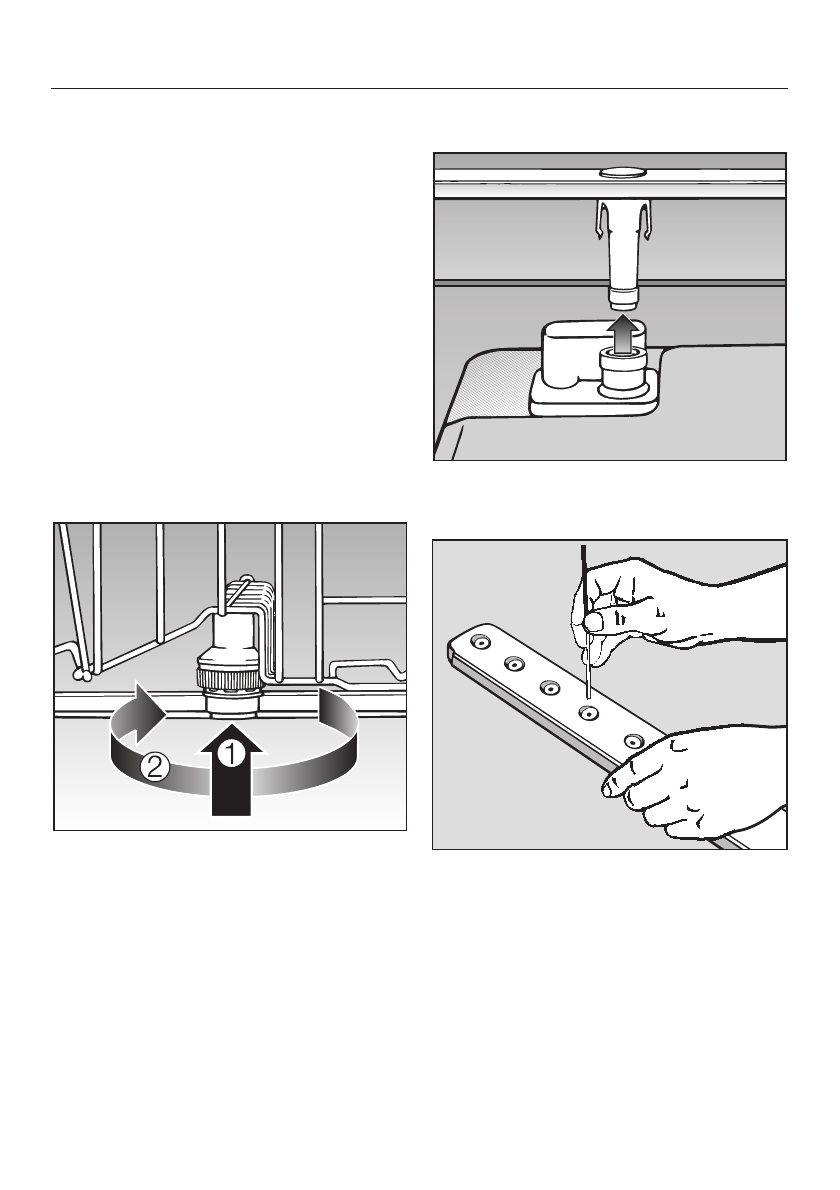 2

1