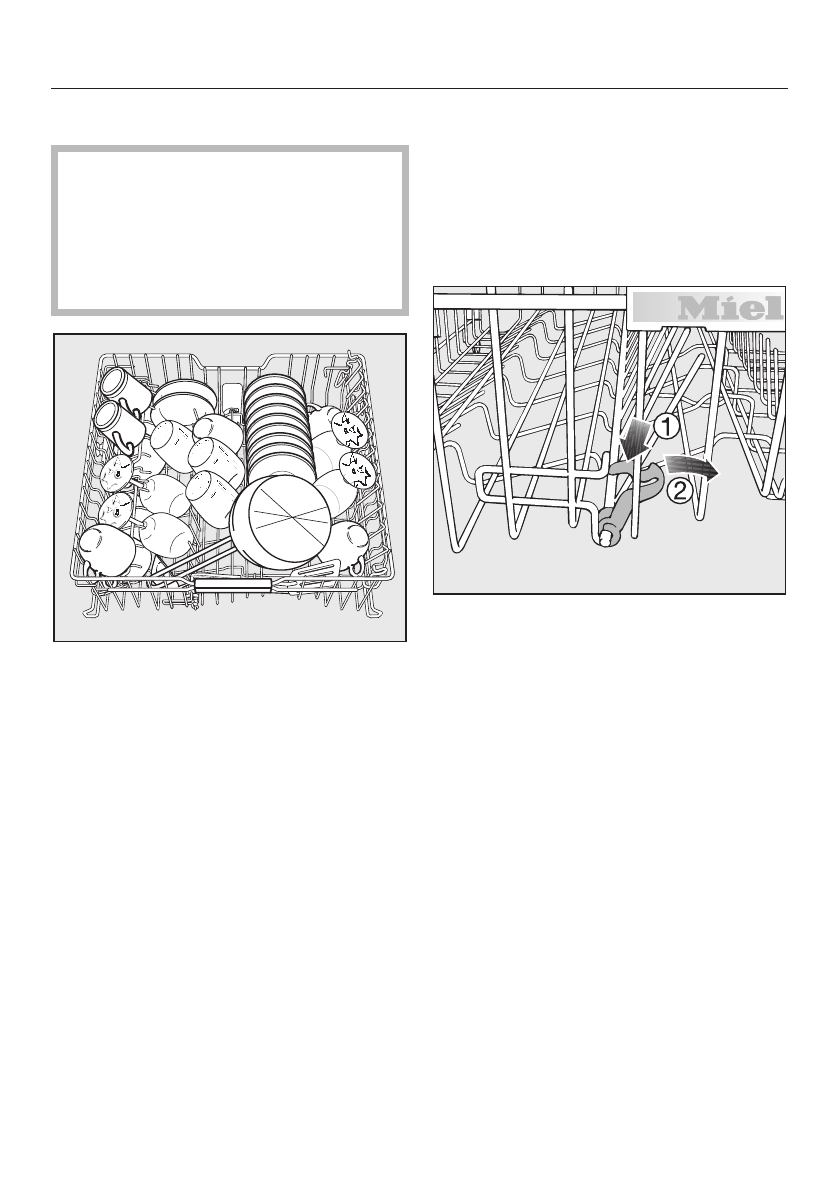 Miel

1

2