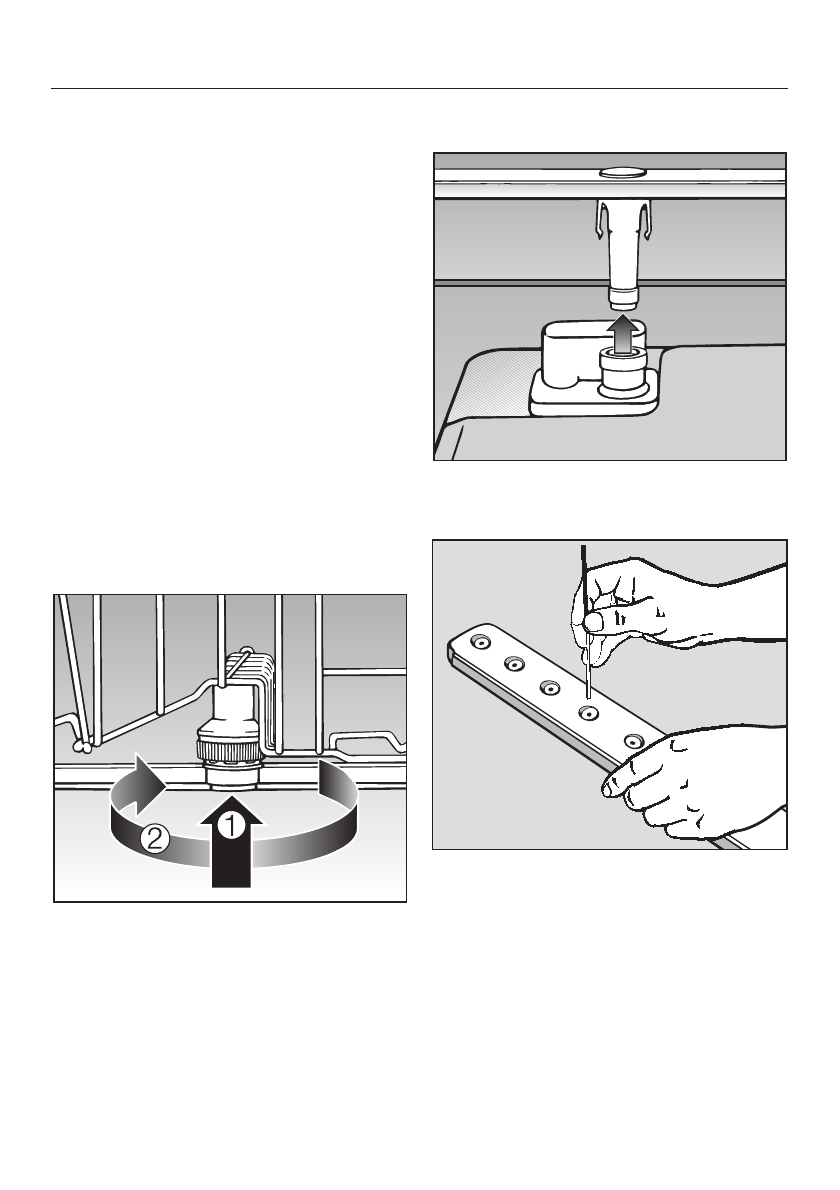 2

1