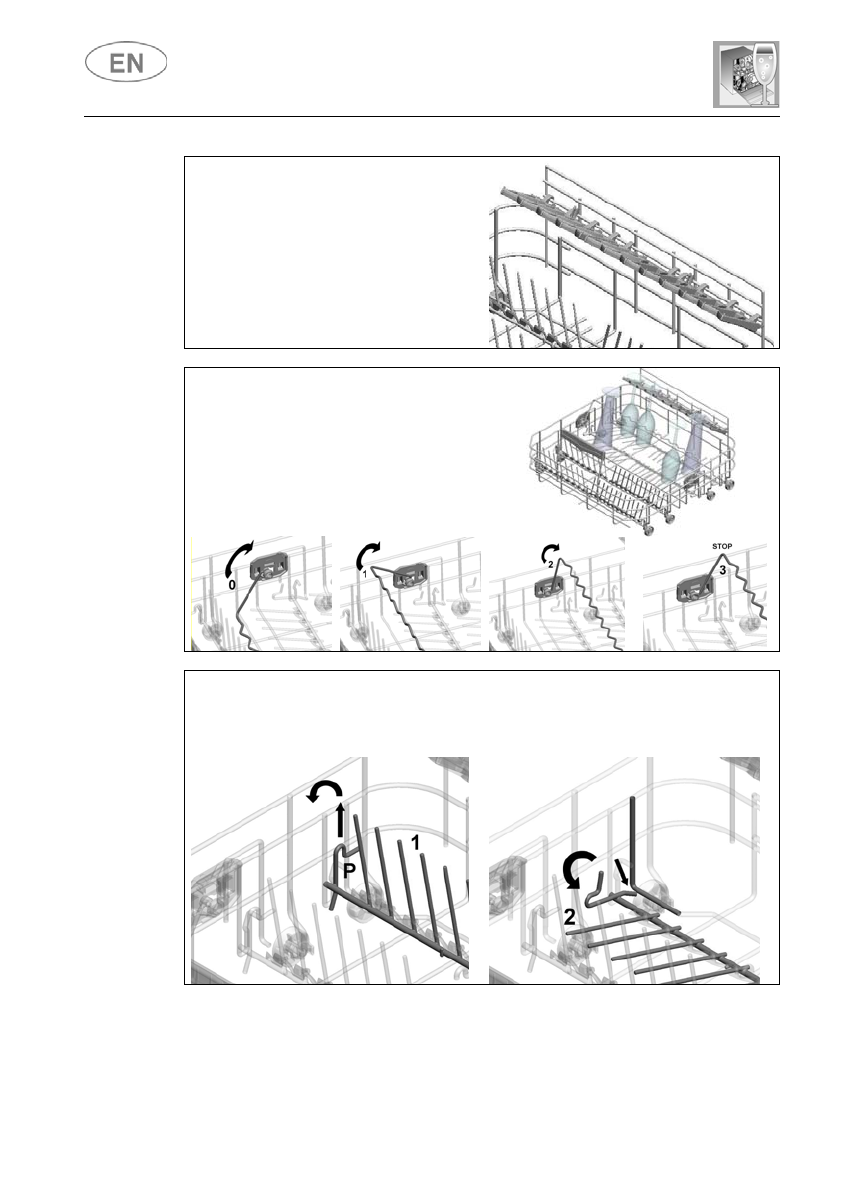 EN

0

1

2

STOP

3

P

1

2