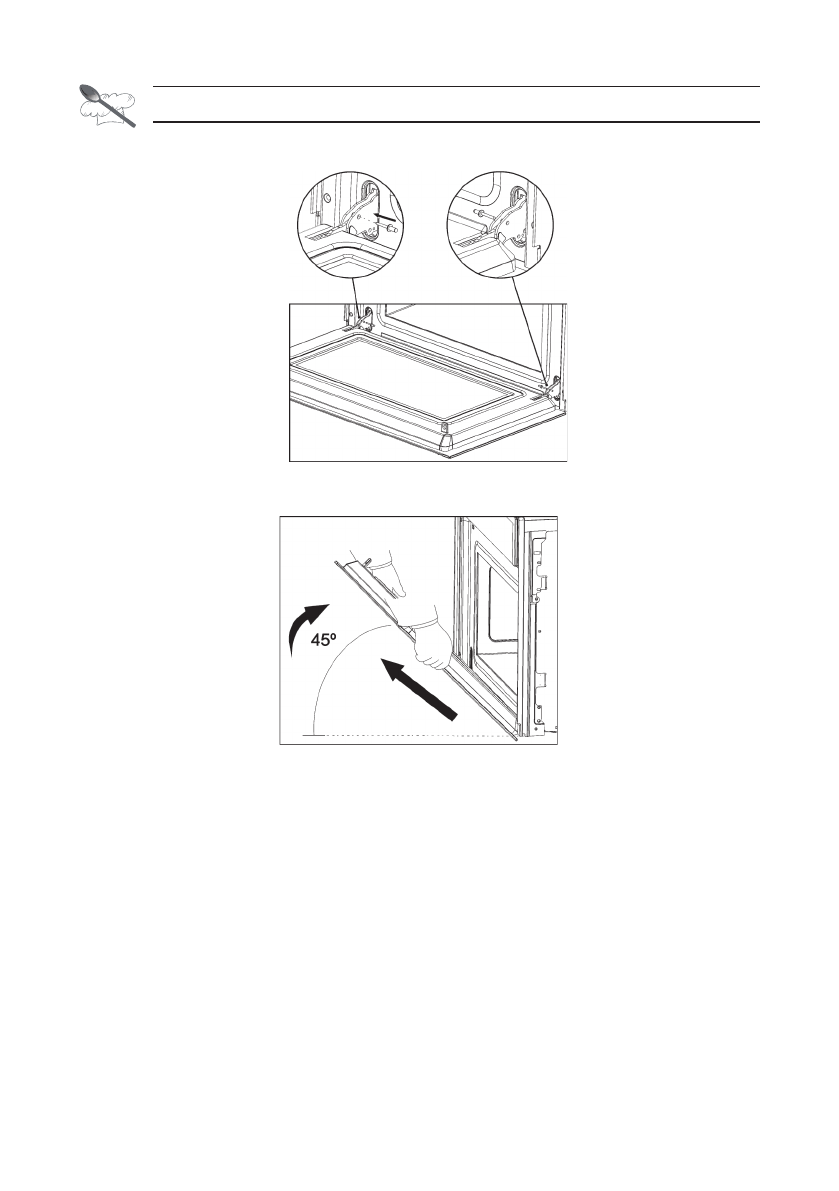 45º