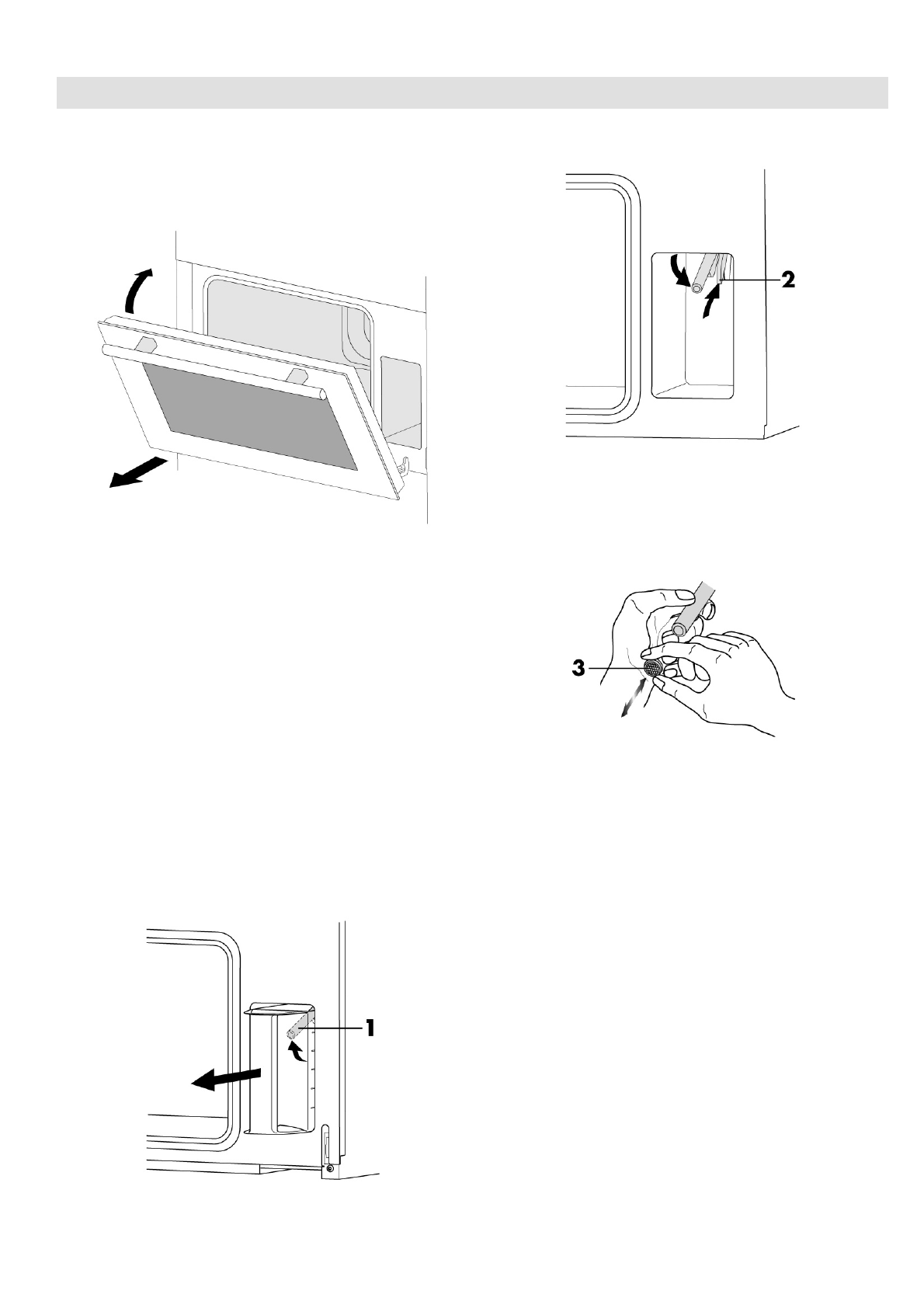 2

3

1