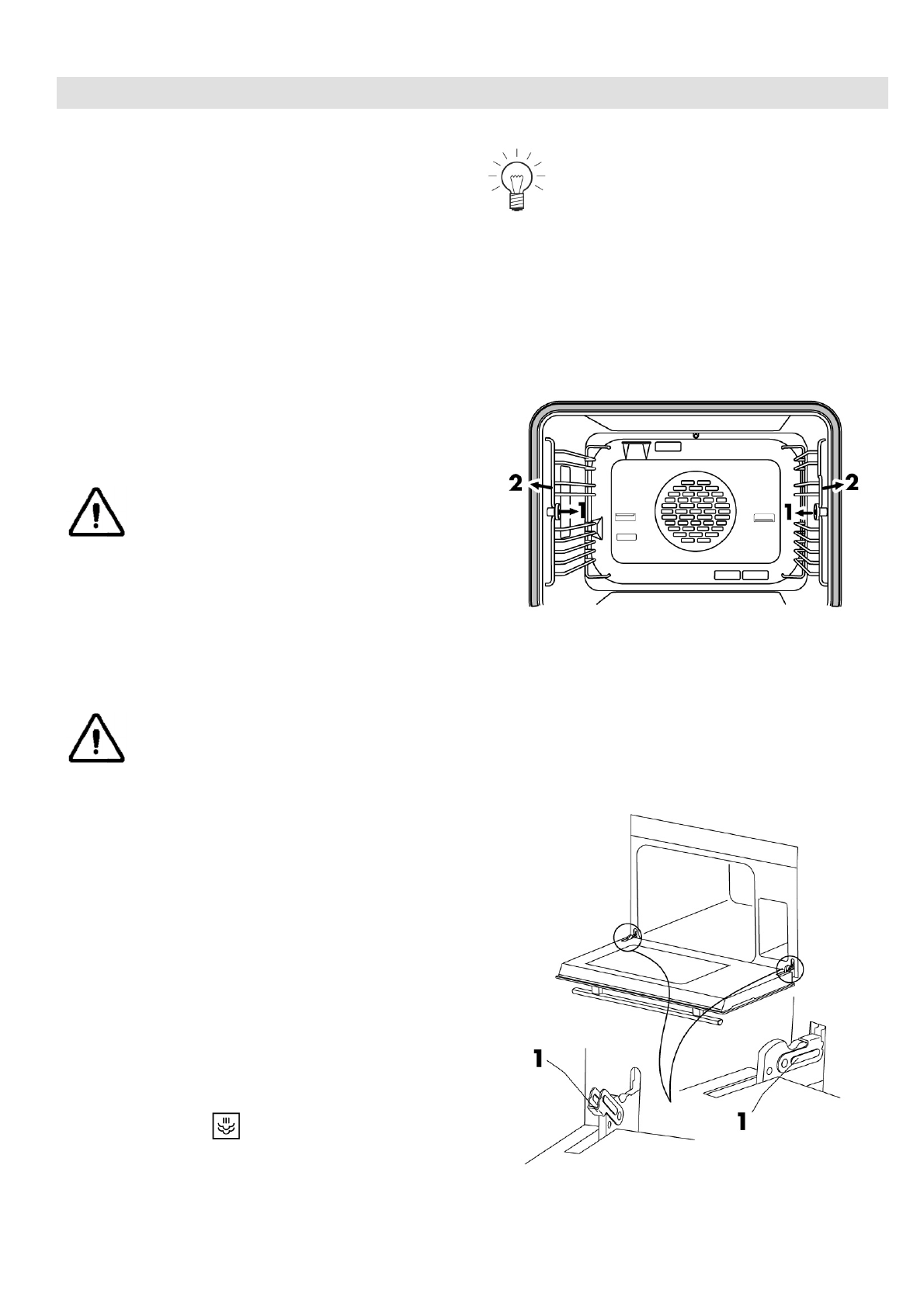 2
1
1
2

1
1