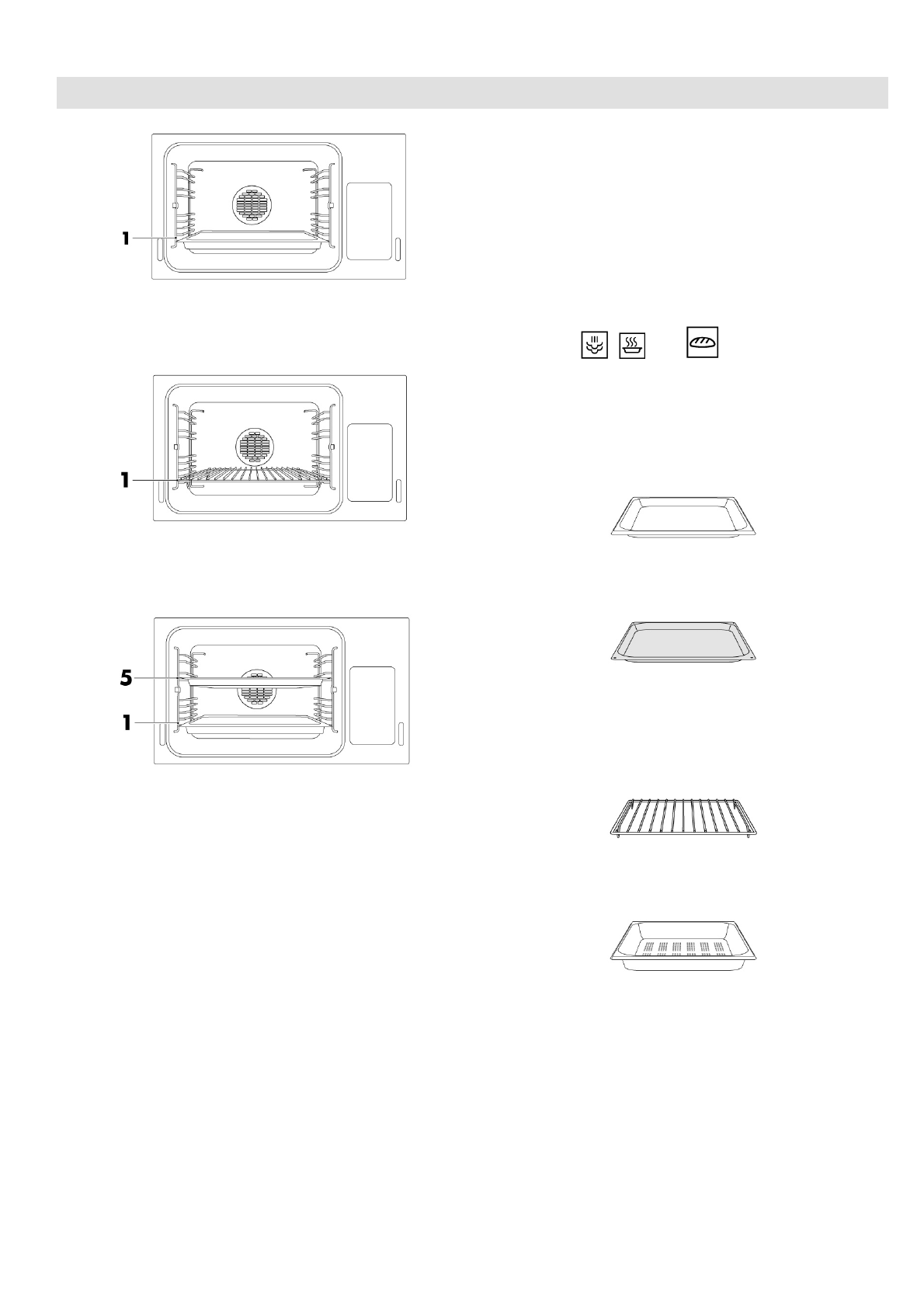 1

1

5

1