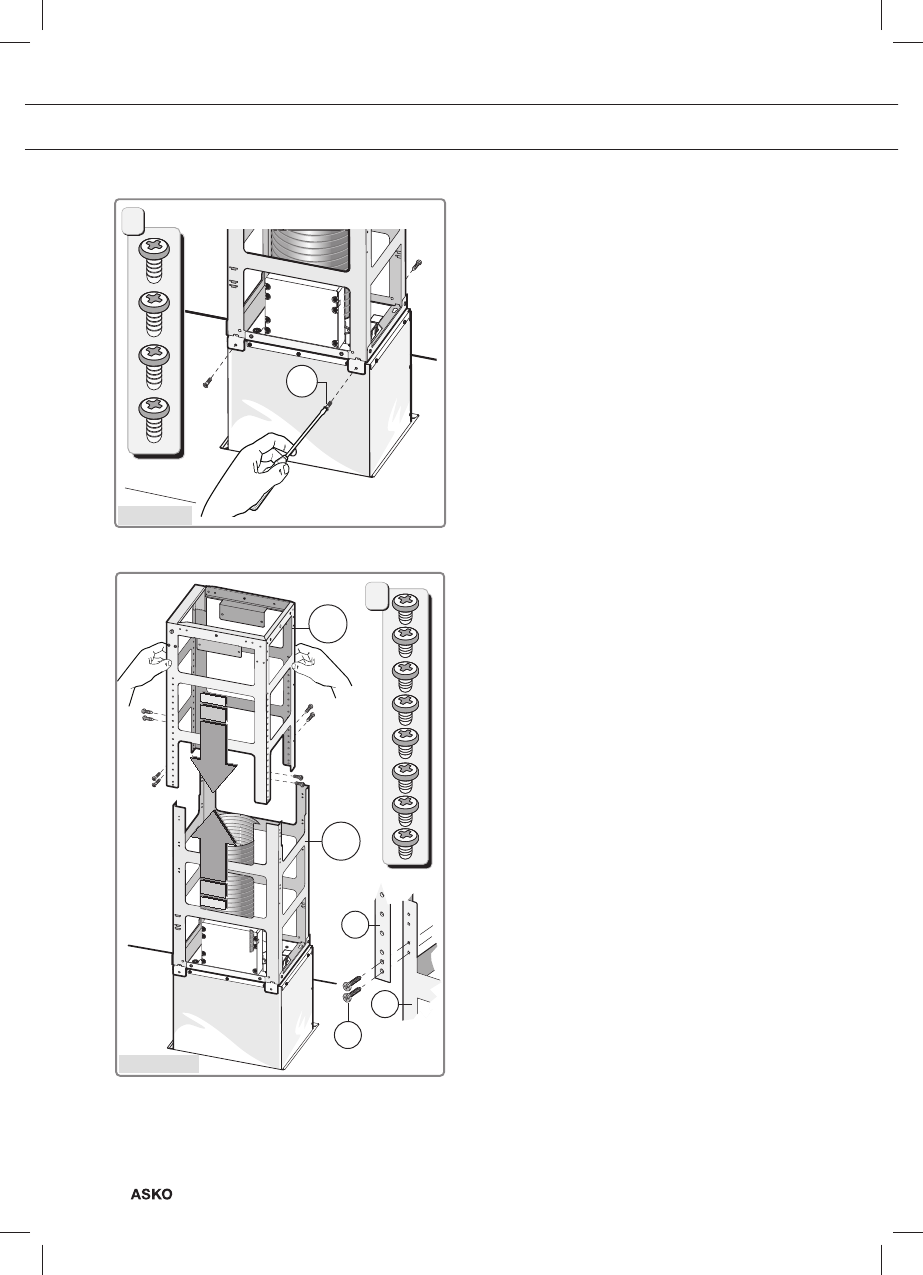 ASKO