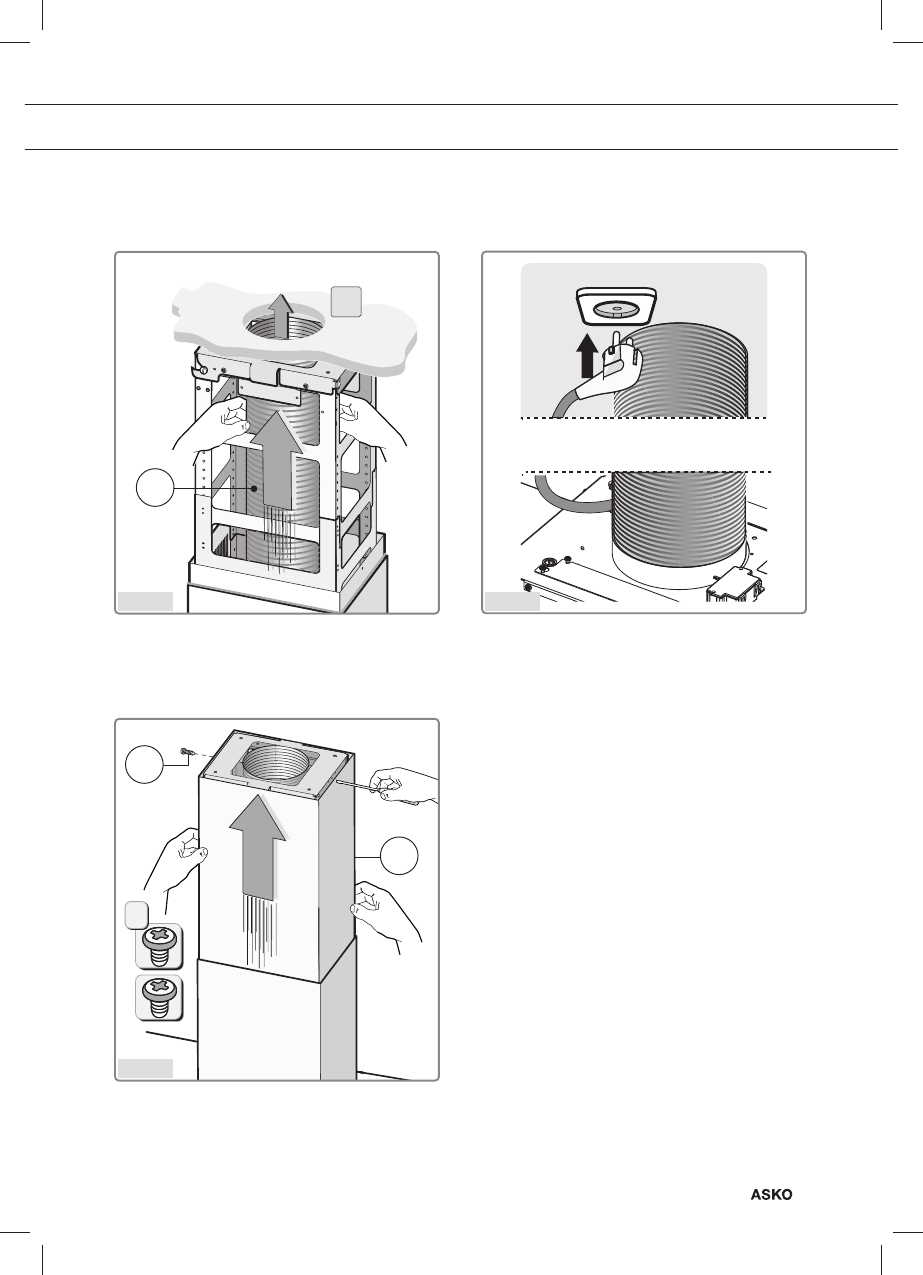 ASKO