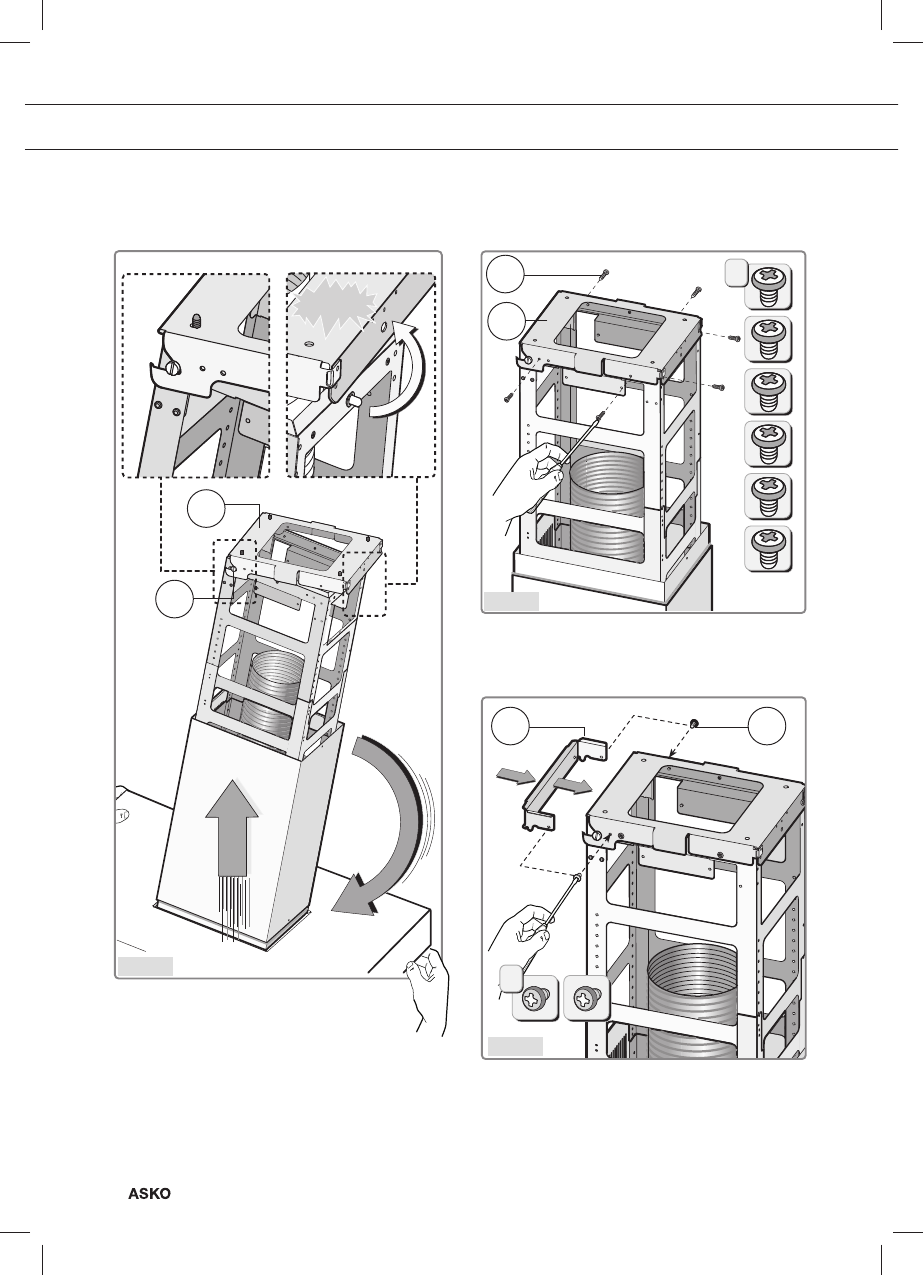 ASKO