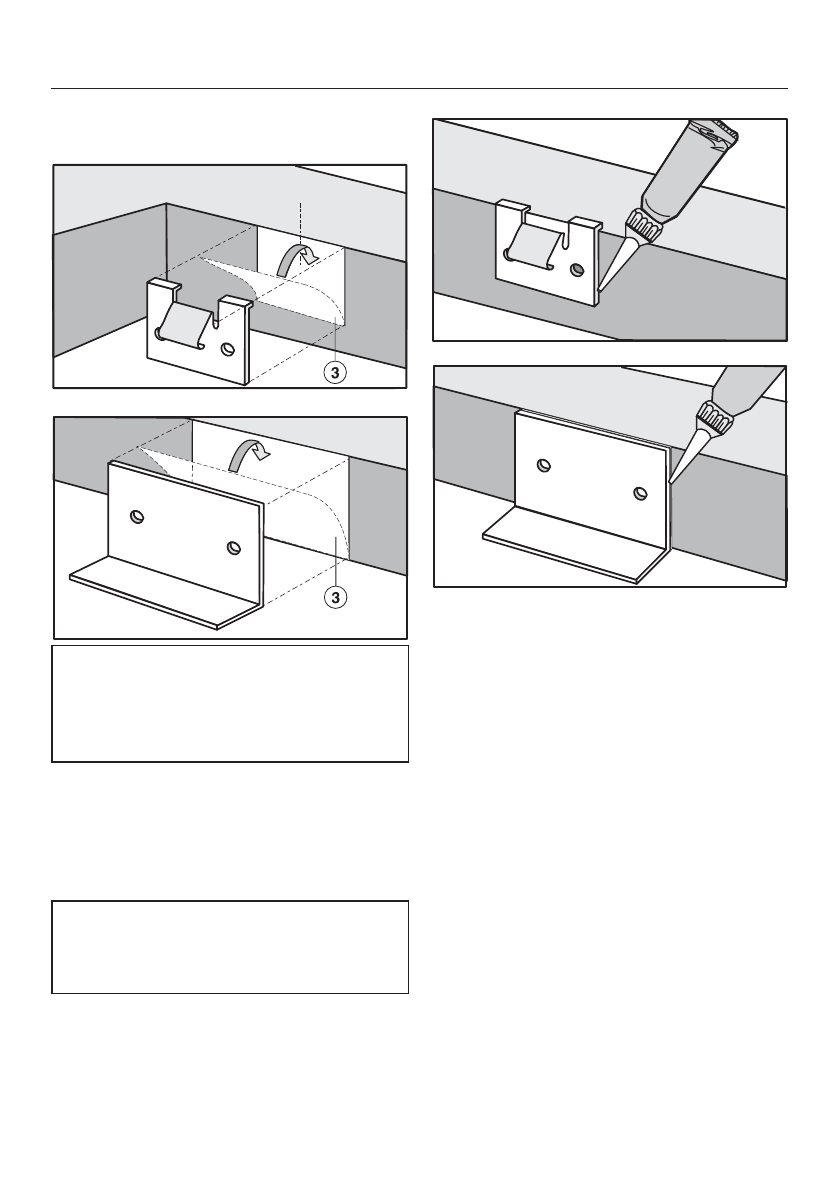 3

3