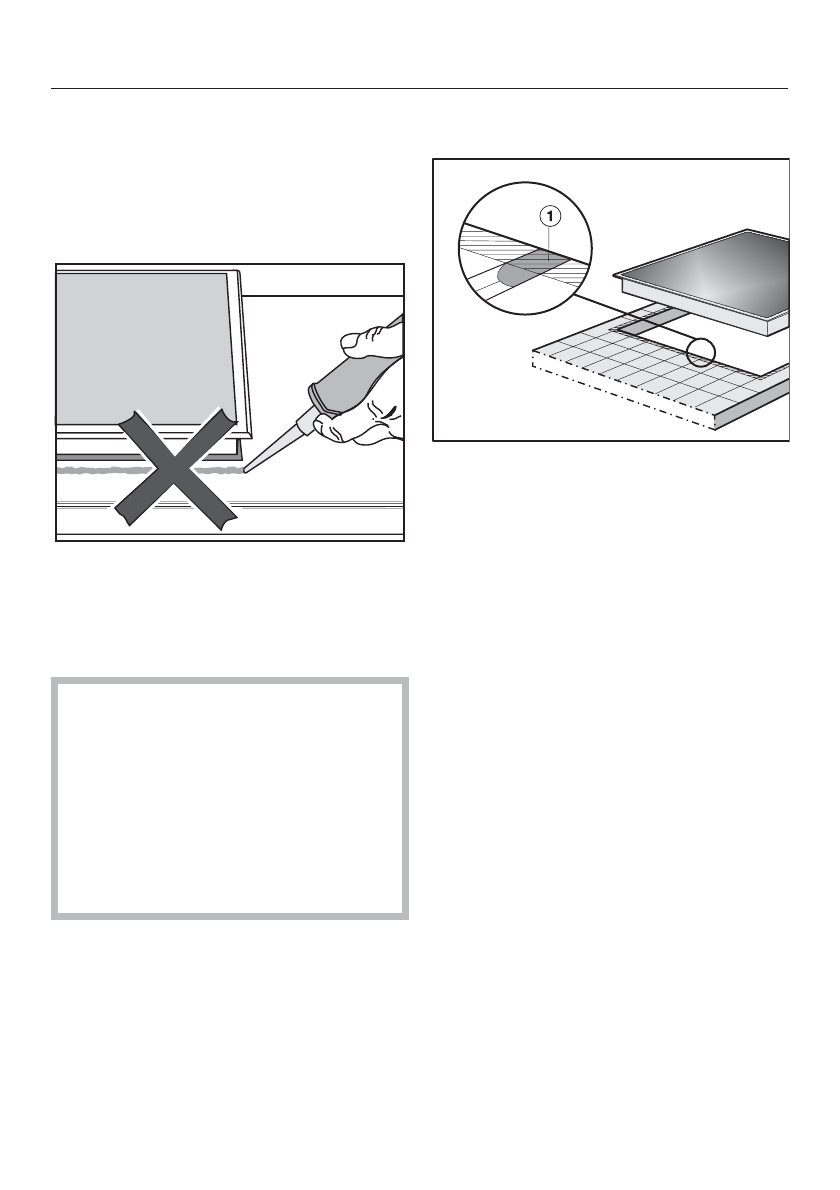 1