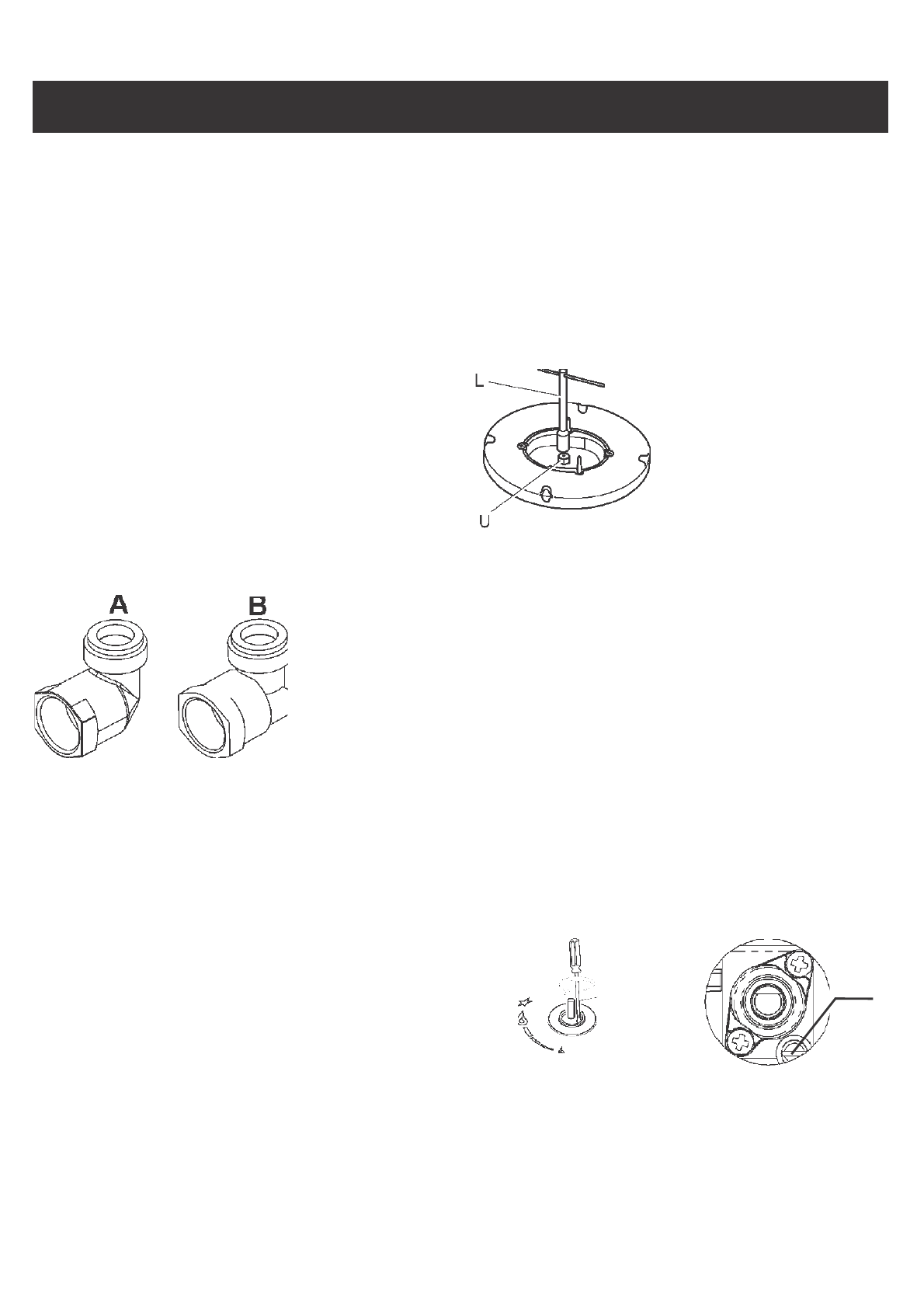 L

U

A

B