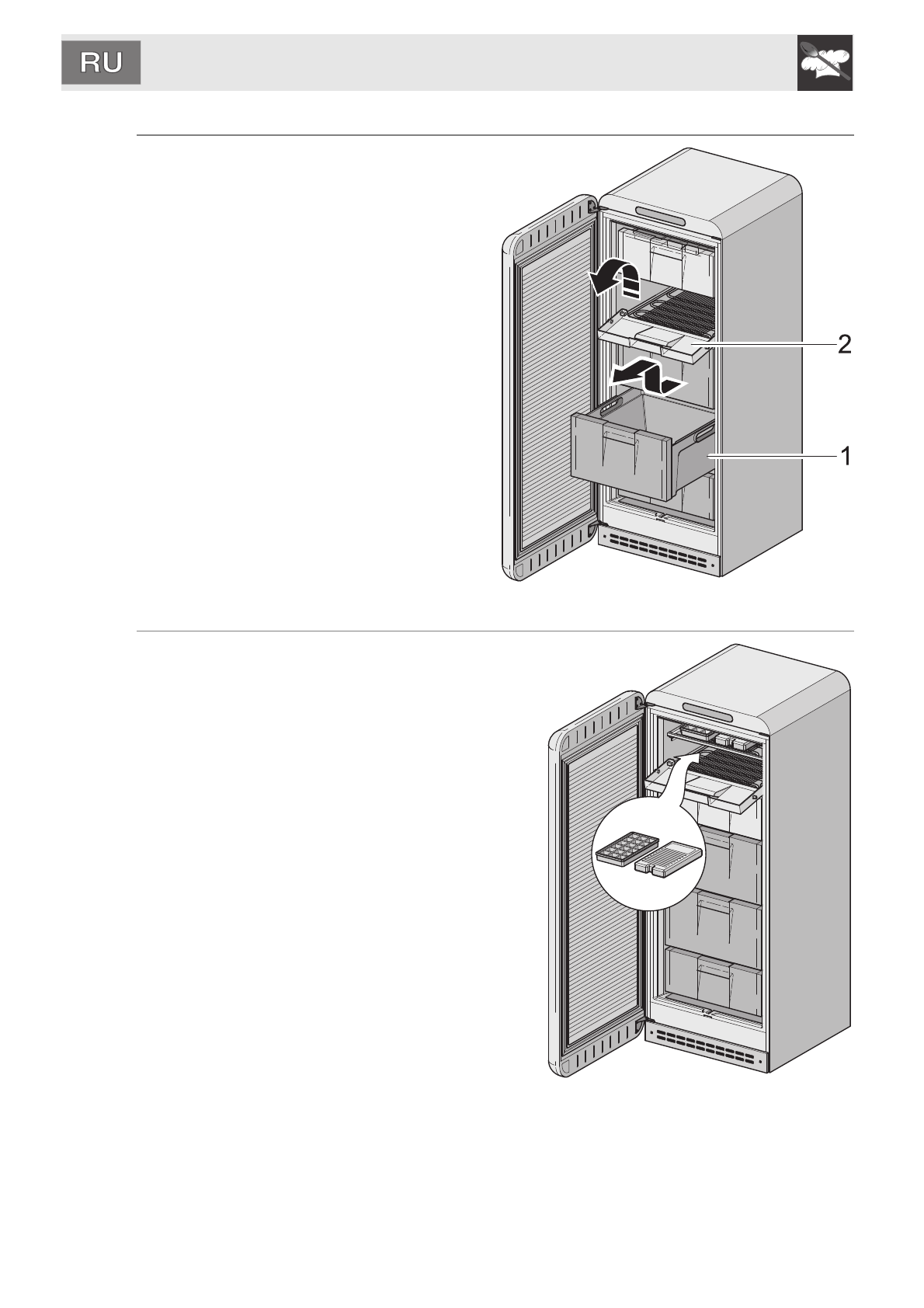 RU

2

1