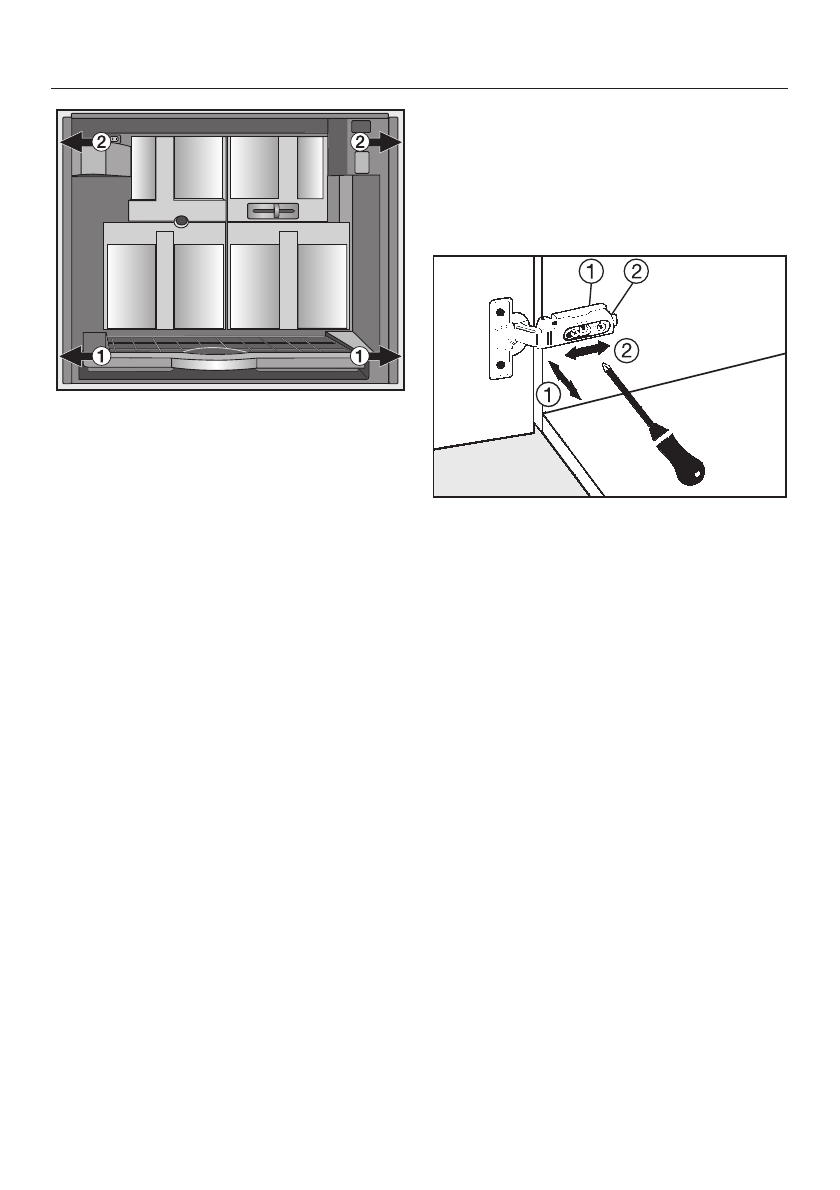 2
2
1
1
1
2
2
1