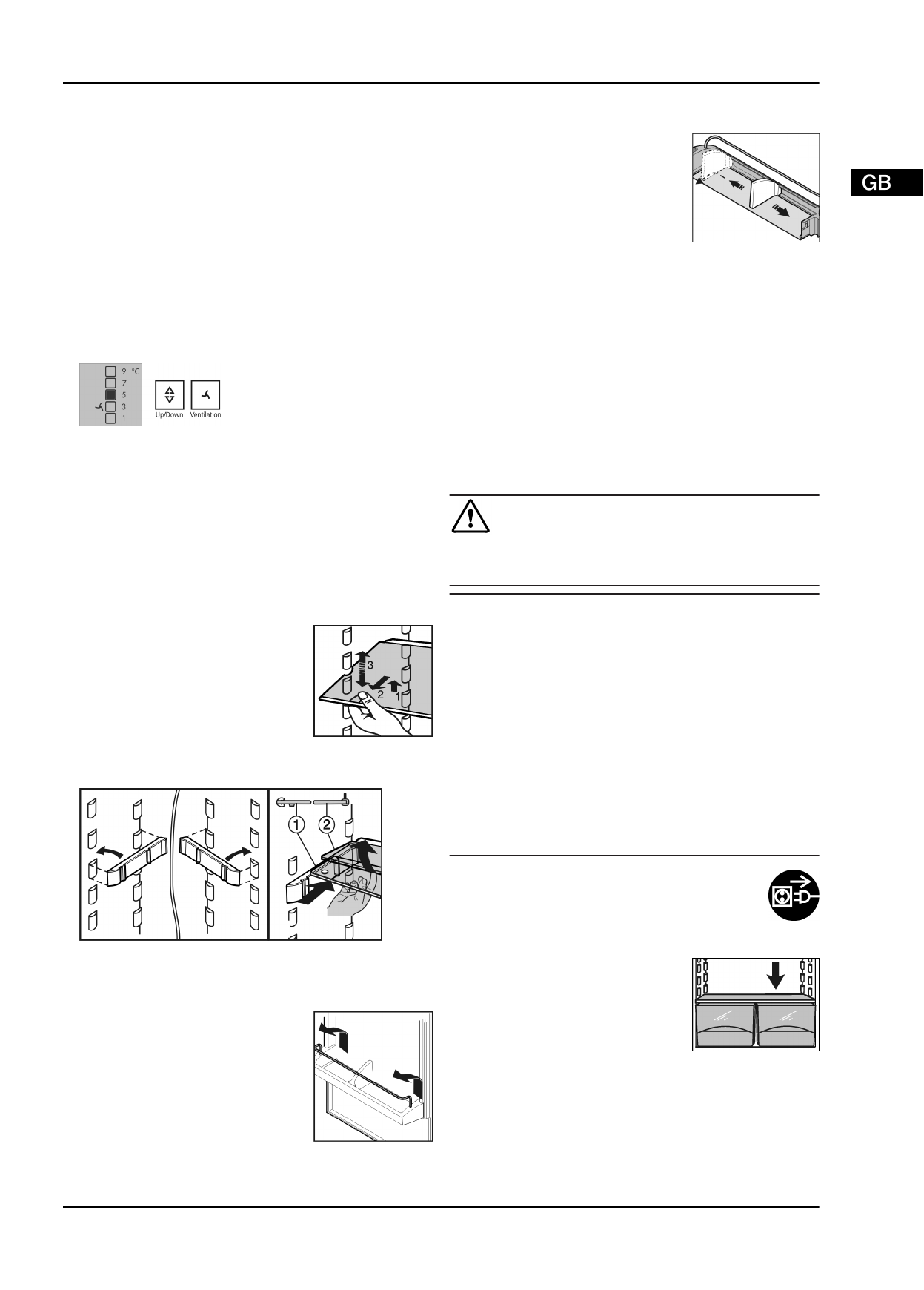 GB

9 °C
7
5
3
1

Up/Down

Ventilation

3
2
1

1
2