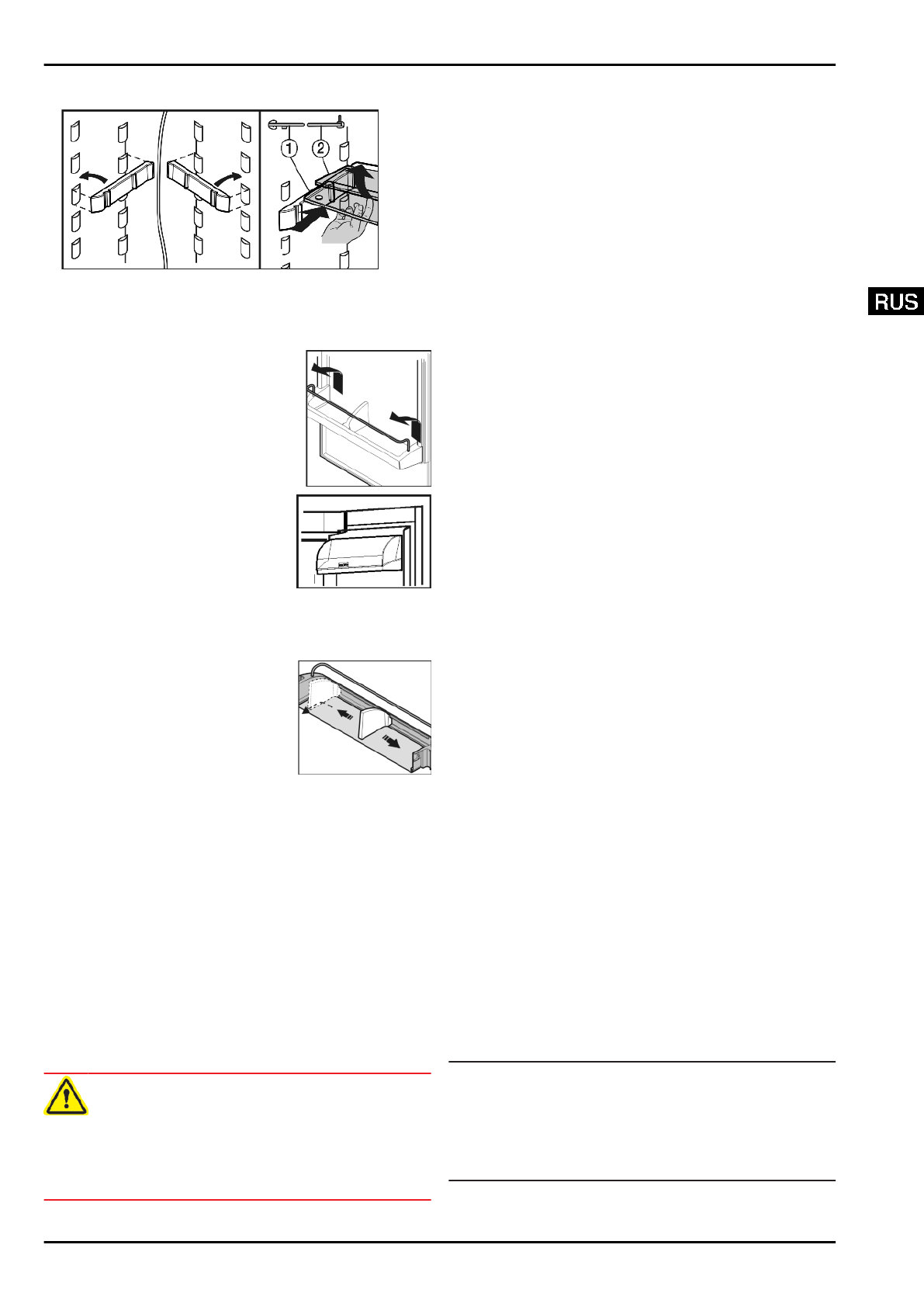 1
2
RUS