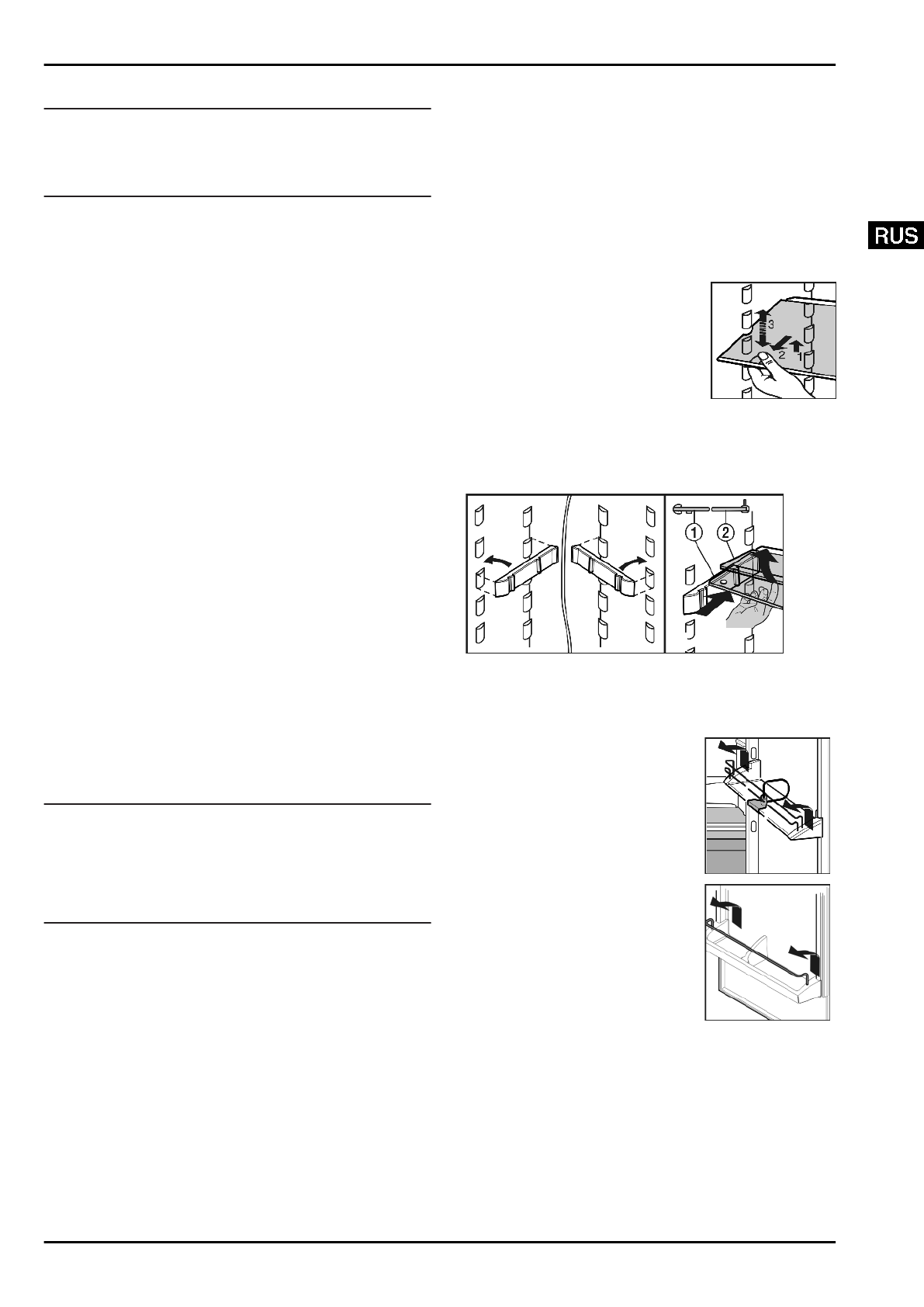 RUS

3
2
1

1
2