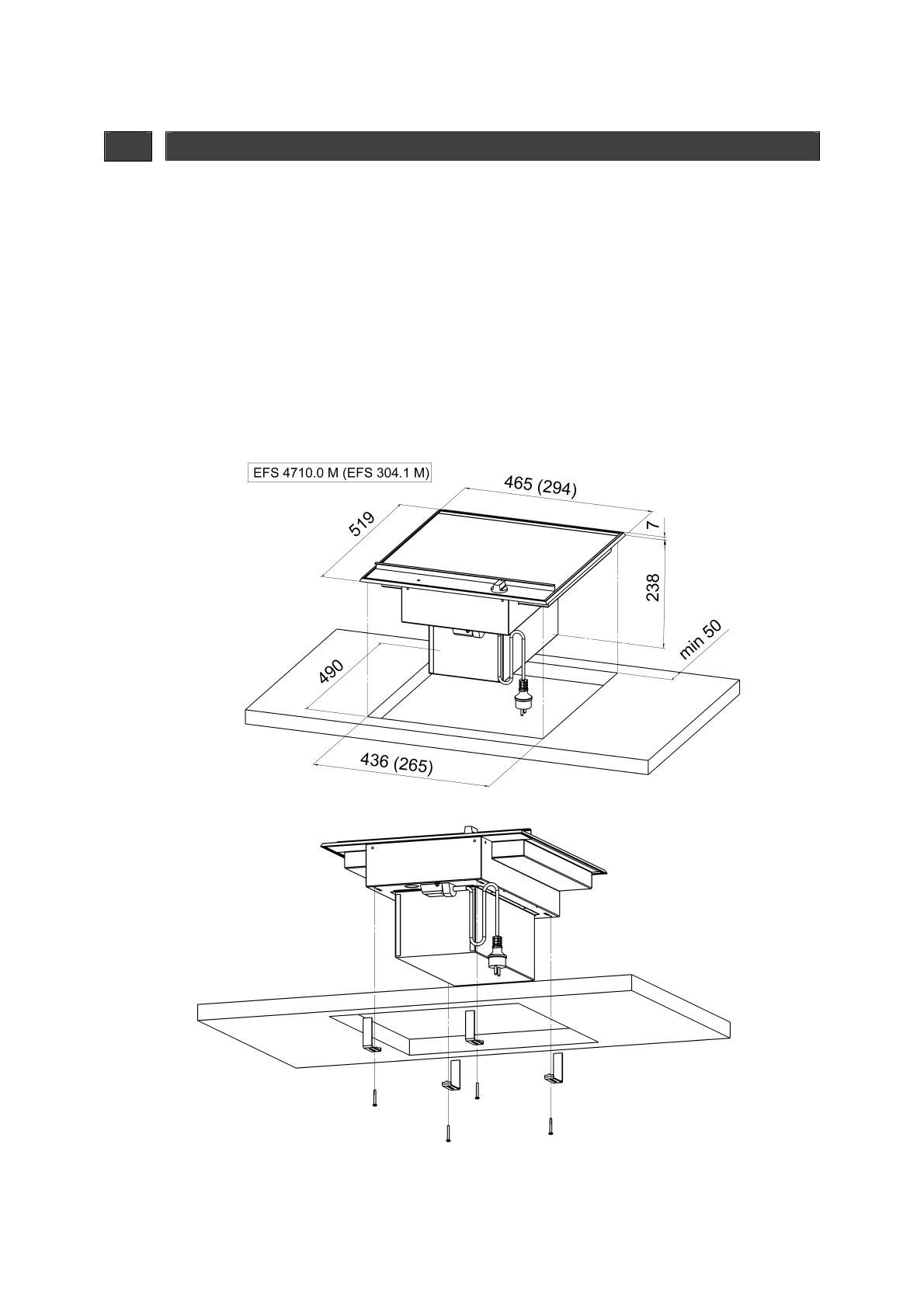 EFS 4710.0 M (EFS 304.1 M)

465 (294)

519

7

238

min 50

490

436 (265)