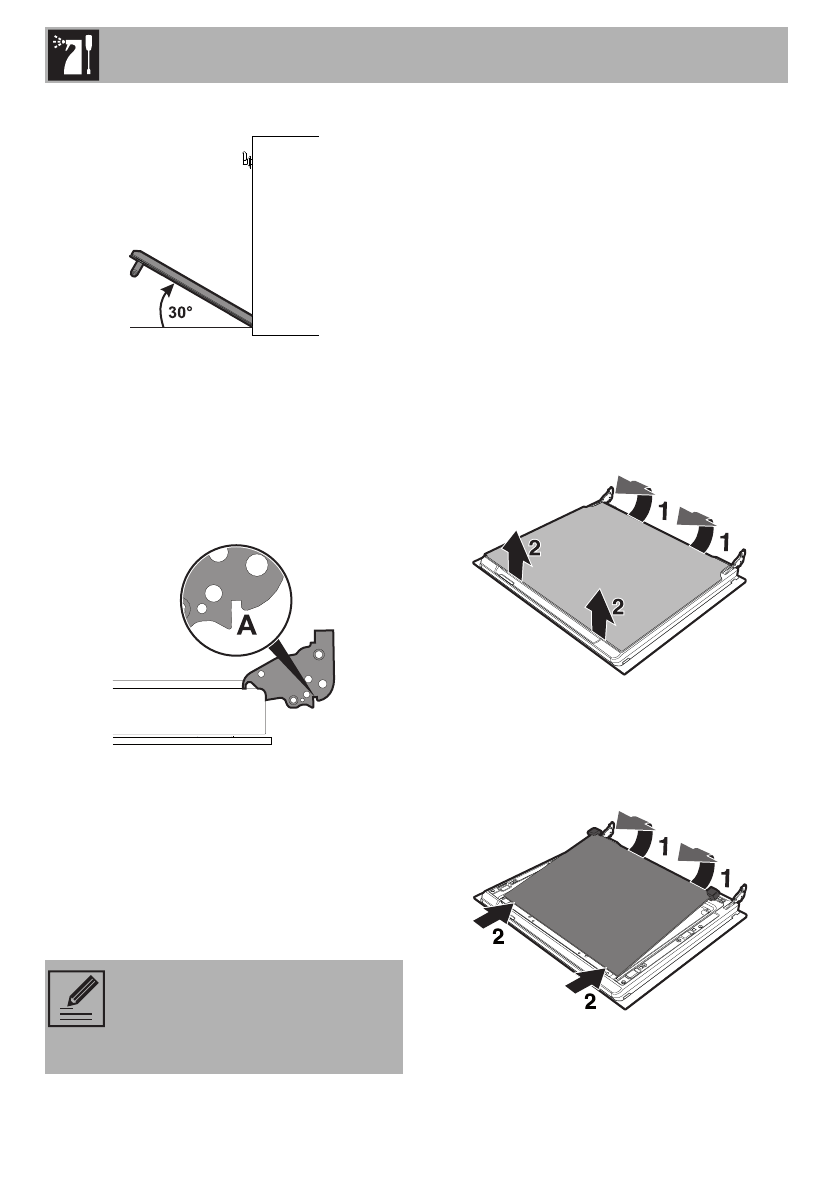 30°

A

2

1

1

2

1

1

2

2