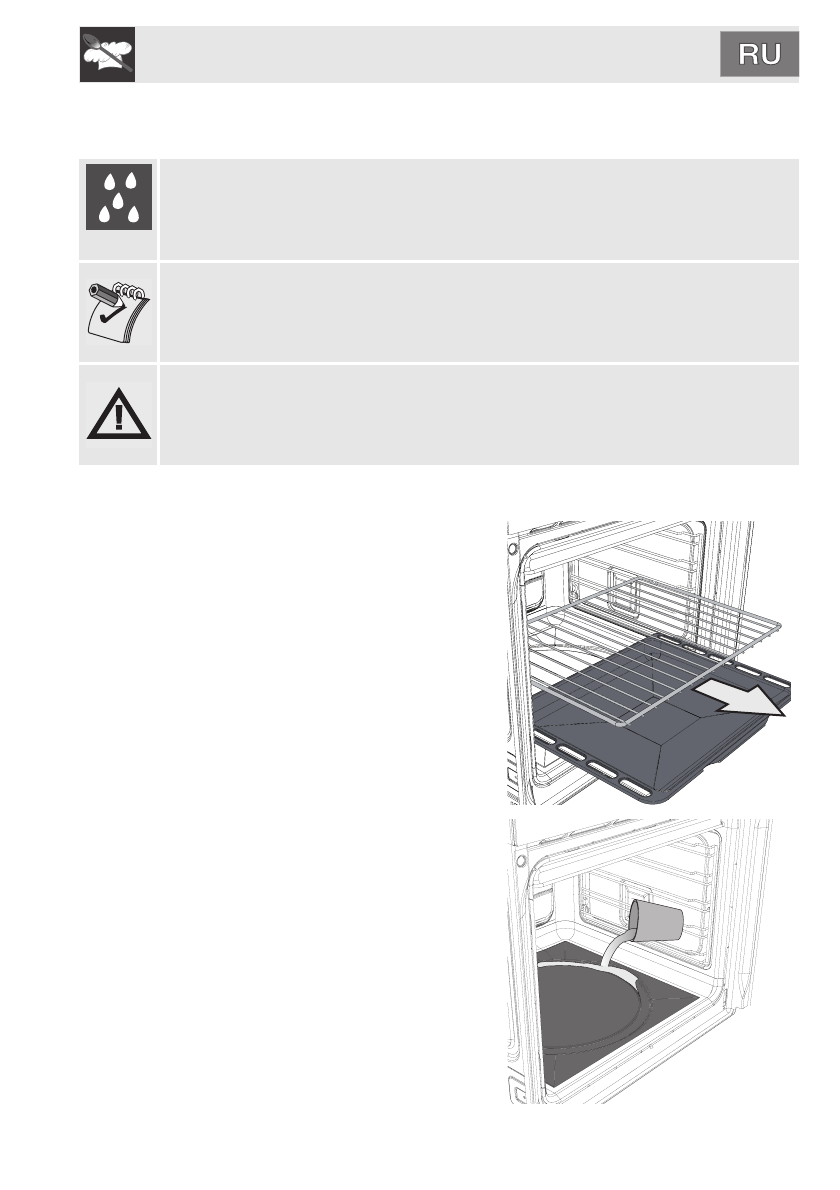 RU